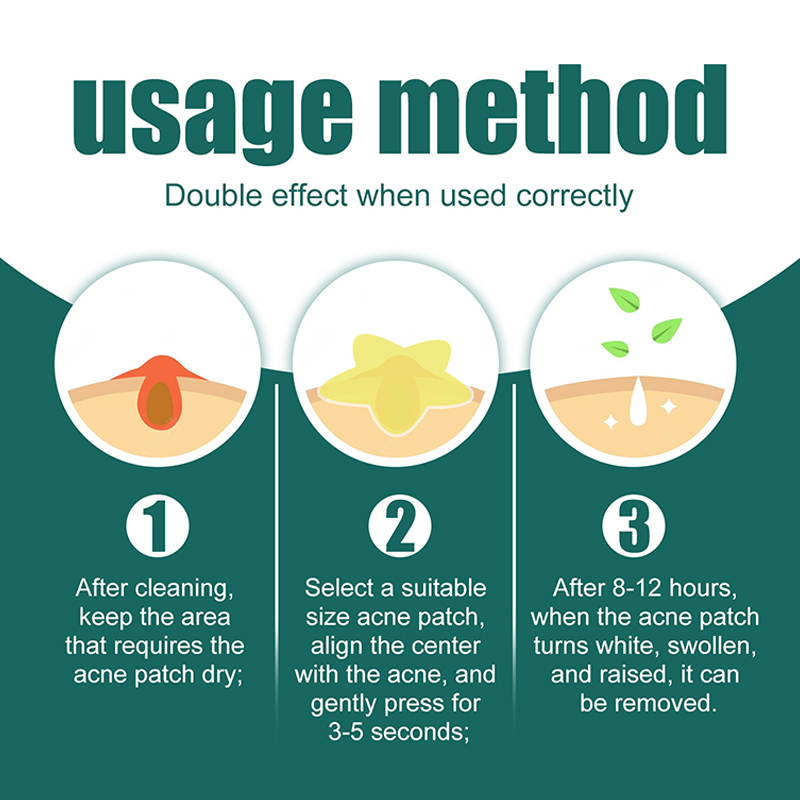 usage method

Double effect when used correctly

1

After cleaning, keep the area that requires the acne patch dry;

2

Select a suitable size acne patch, align the center with the acne, and gently press for 3-5 seconds;

3

After 8-12 hours, when the acne patch turns white, swollen, and raised, it can be removed.