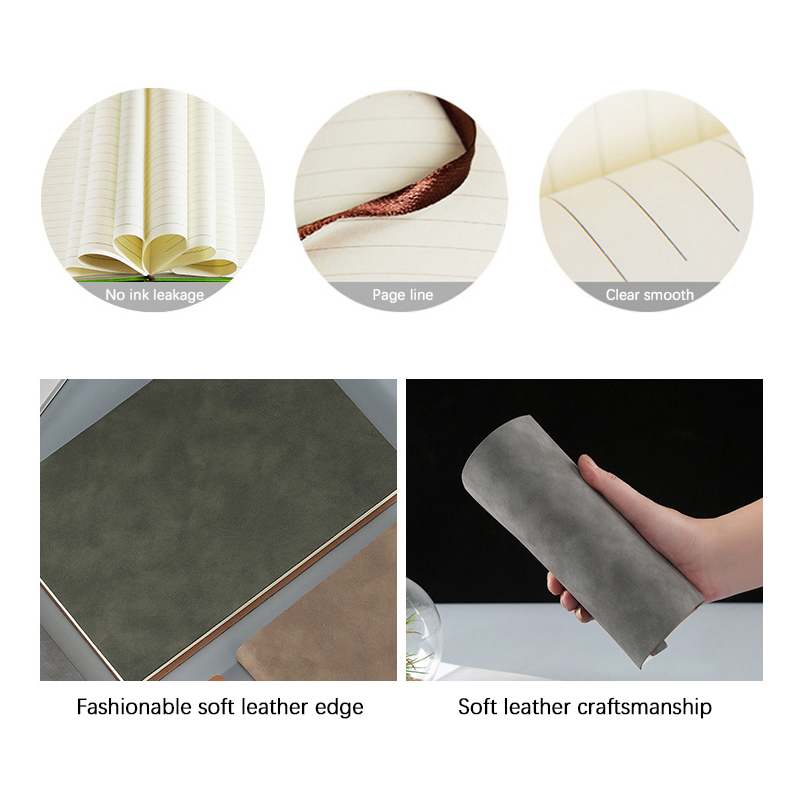 No ink leakage

Page line

Clear smooth

Fashionable soft leather edge

Soft leather craftsmanship