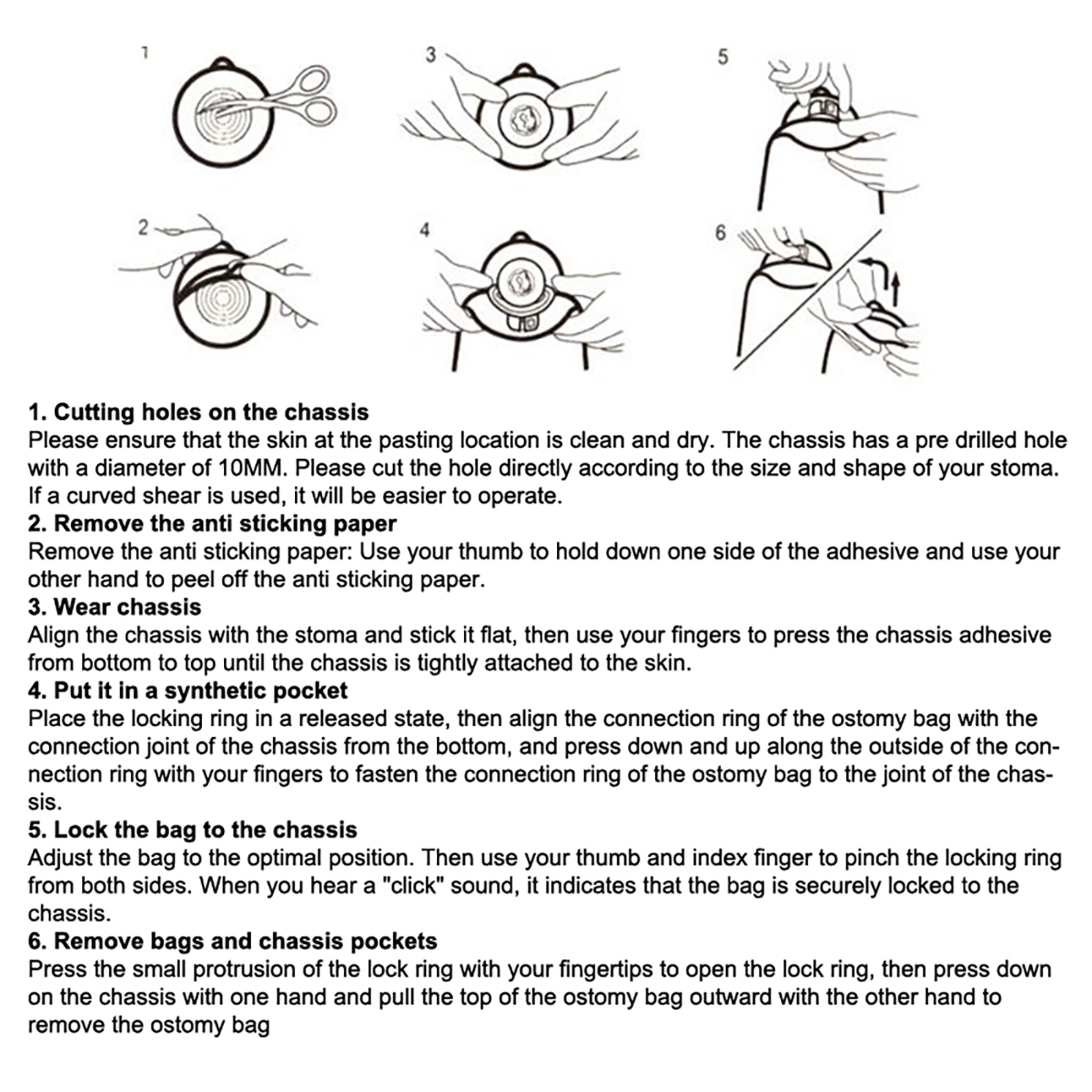 1

3

5

2

4

6

1. Cutting holes on the chassis
Please ensure that the skin at the pasting location is clean and dry. The chassis has a pre drilled hole with a diameter of 10MM. Please cut the hole directly according to the size and shape of your stoma. If a curved shear is used, it will be easier to operate.
2. Remove the anti sticking paper
Remove the anti sticking paper: Use your thumb to hold down one side of the adhesive and use your other hand to peel off the anti sticking paper.
3. Wear chassis
Align the chassis with the stoma and stick it flat, then use your fingers to press the chassis adhesive from bottom to top until the chassis is tightly attached to the skin.
4. Put it in a synthetic pocket
Place the locking ring in a released state, then align the connection ring of the ostomy bag with the connection joint of the chassis from the bottom, and press down and up along the outside of the connection ring with your fingers to fasten the connection ring of the ostomy bag to the joint of the chassis.
5. Lock the bag to the chassis
Adjust the bag to the optimal position. Then use your thumb and index finger to pinch the locking ring from both sides. When you hear a "click" sound, it indicates that the bag is securely locked to the chassis.
6. Remove bags and chassis pockets
Press the small protrusion of the lock ring with your fingertips to open the lock ring, then press down on the chassis with one hand and pull the top of the ostomy bag outward with the other hand to remove the ostomy bag