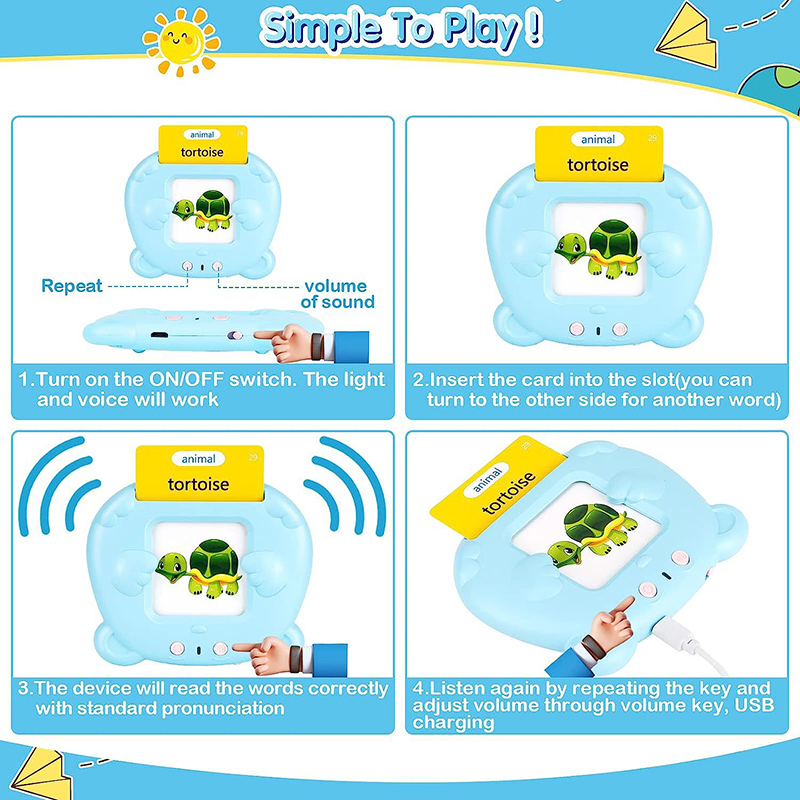 Simple To Play !

animal
29
tortoise

Repeat

volume of sound

1.Turn on the ON/OFF switch. The light and voice will work

animal
29
tortoise

2.Insert the card into the slot(you can turn to the other side for another word)

animal
29
tortoise

3.The device will read the words correctly with standard pronunciation

animal
tortoise

4.Listen again by repeating the key and adjust volume through volume key, USB charging