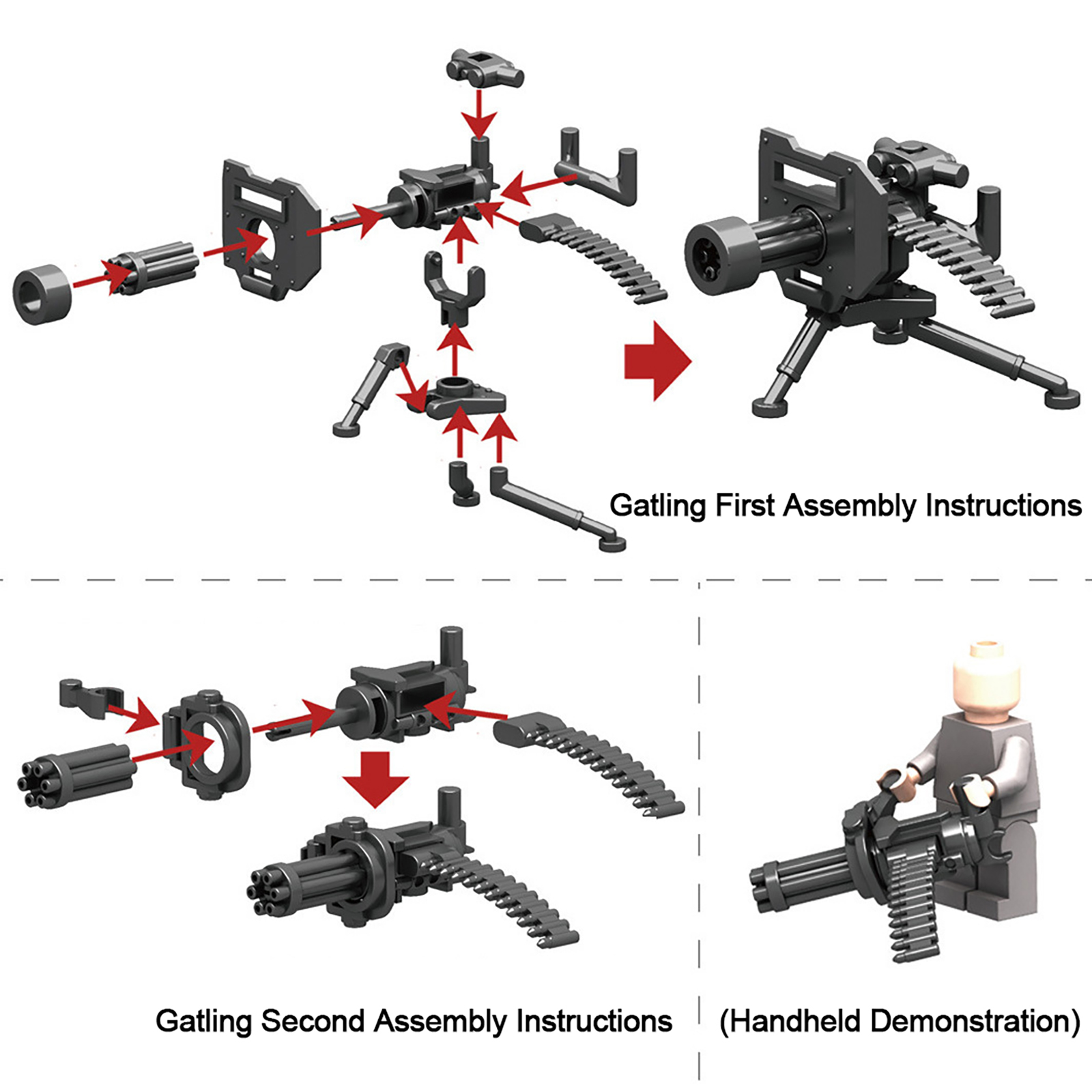 Gatling First Assembly Instructions

Gatling Second Assembly Instructions

(Handheld Demonstration)