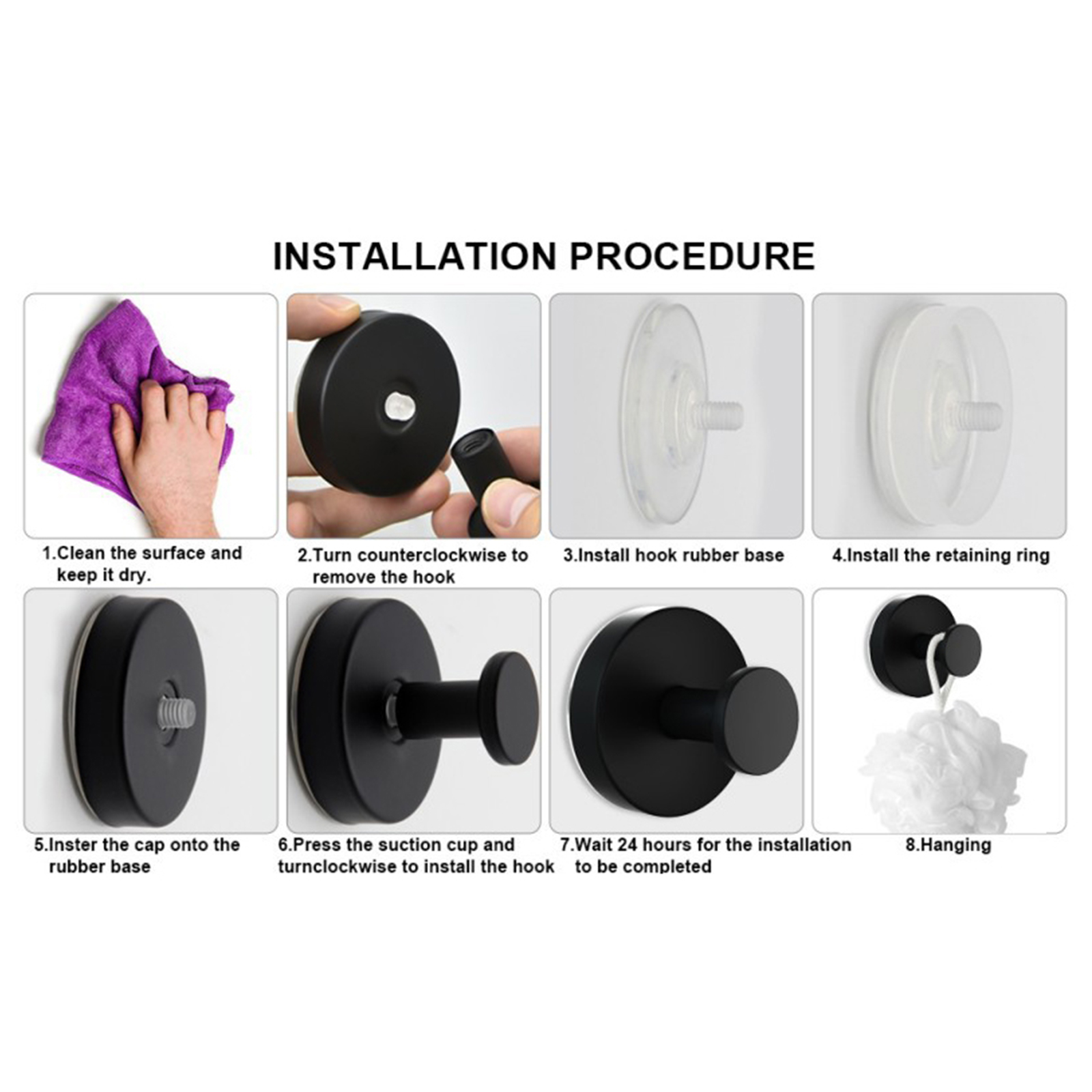 INSTALLATION PROCEDURE

1.Clean the surface and keep it dry.

2.Turn counterclockwise to remove the hook

3.Install hook rubber base

4.Install the retaining ring

5.Inster the cap onto the rubber base

6.Press the suction cup and turnclockwise to install the hook

7.Wait 24 hours for the installation to be completed

8.Hanging