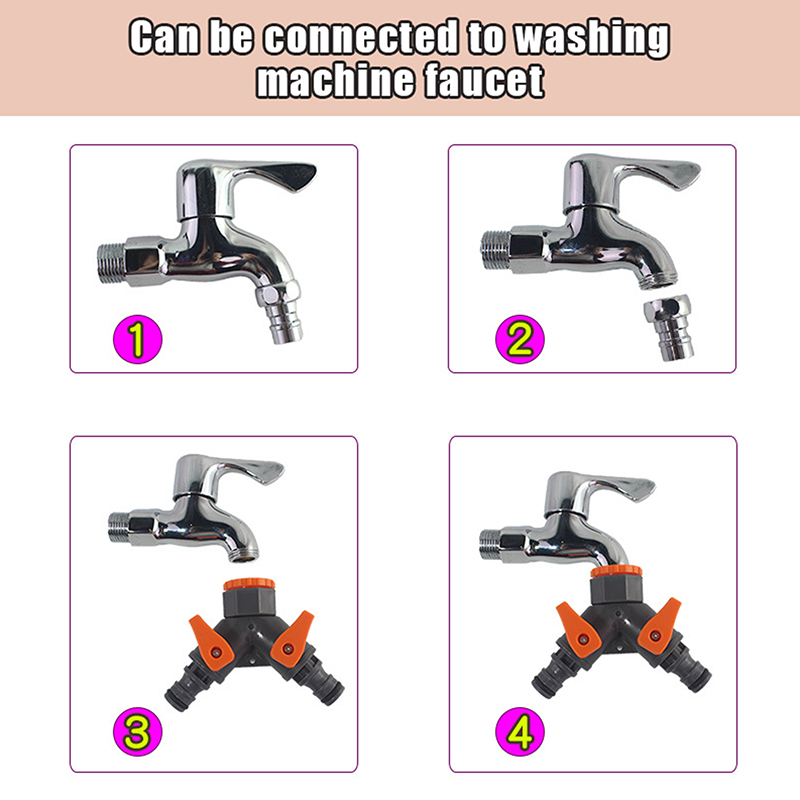 Can be connected to washing machine faucet

1

2

3

4