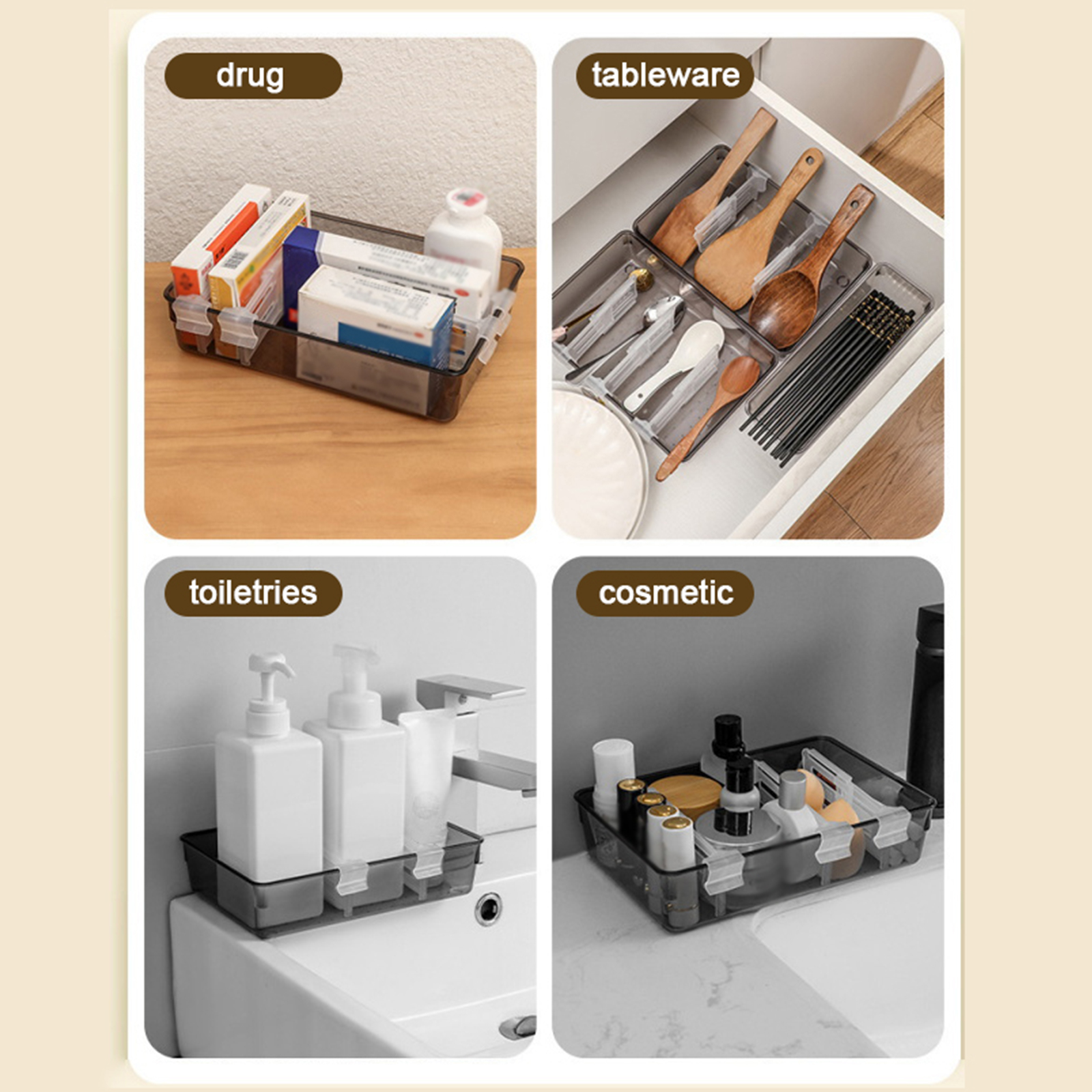 drug

tableware

toiletries

cosmetic