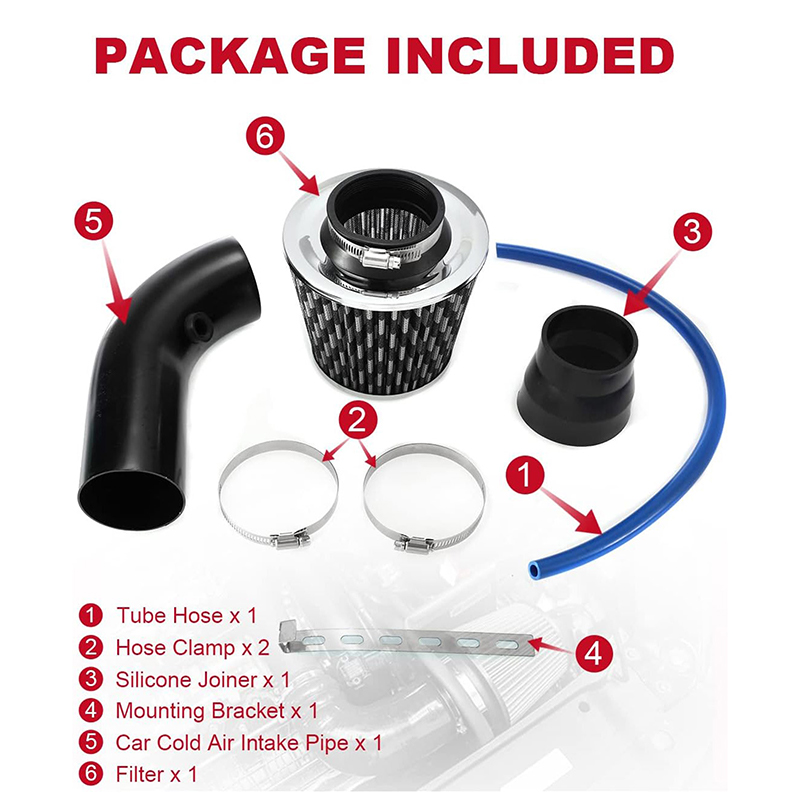 PACKAGE INCLUDED

6
5
3
2
1
4

1 Tube Hose x 1
2 Hose Clamp x 2
3 Silicone Joiner x 1
4 Mounting Bracket x 1
5 Car Cold Air Intake Pipe x 1
6 Filter x 1