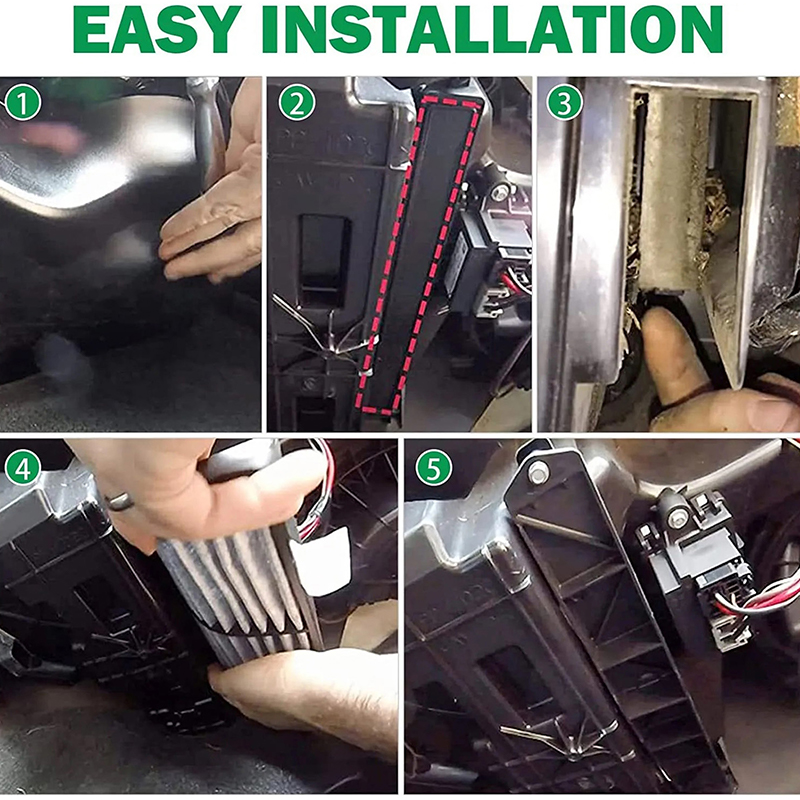 EASY INSTALLATION

1

2

3

4

5