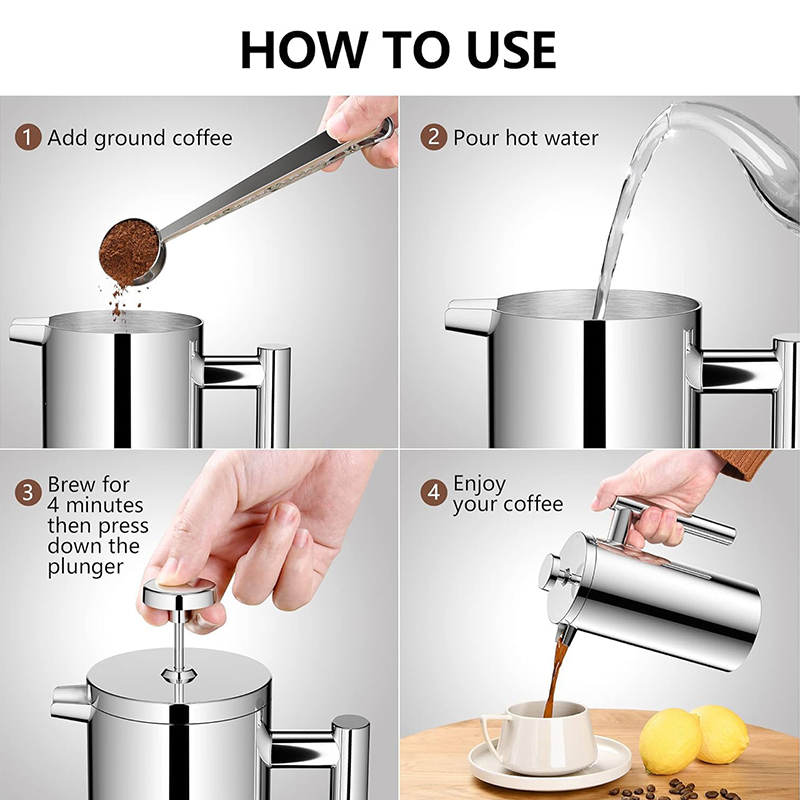 HOW TO USE

1 Add ground coffee

2 Pour hot water

3 Brew for 4 minutes then press down the plunger

4 Enjoy your coffee