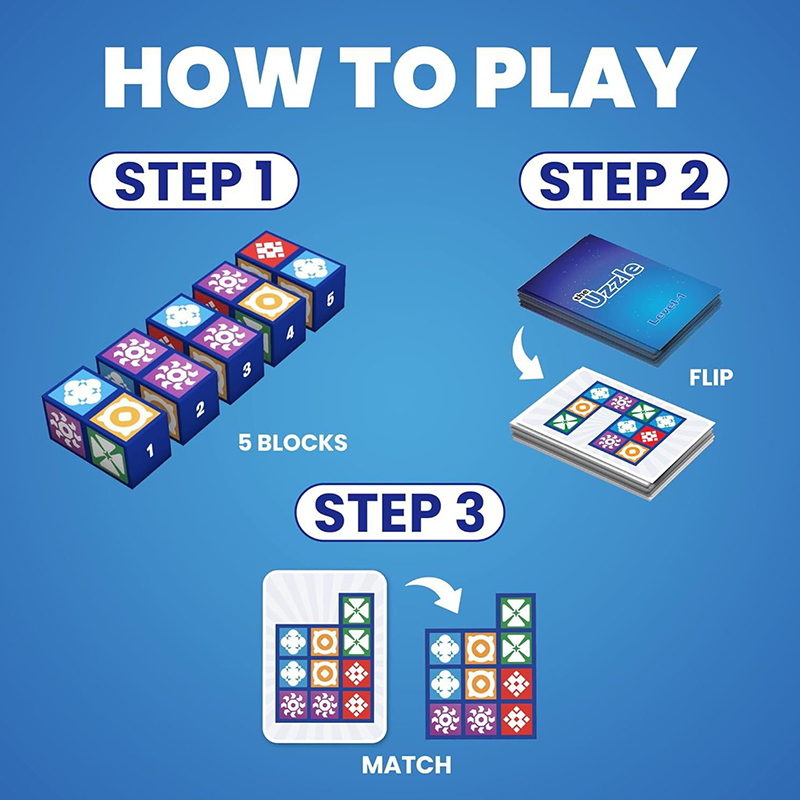 HOW TO PLAY

STEP 1

1
2
3
4
5

5 BLOCKS

STEP 2

the Uzzle
Level-1

FLIP

STEP 3

MATCH