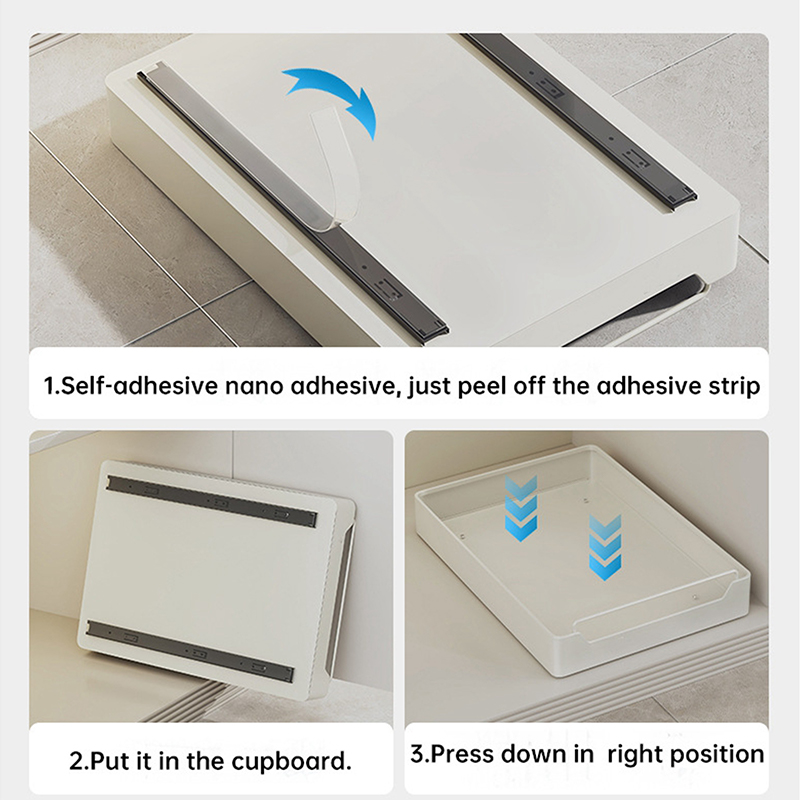 1.Self-adhesive nano adhesive, just peel off the adhesive strip

2.Put it in the cupboard.

3.Press down in  right position