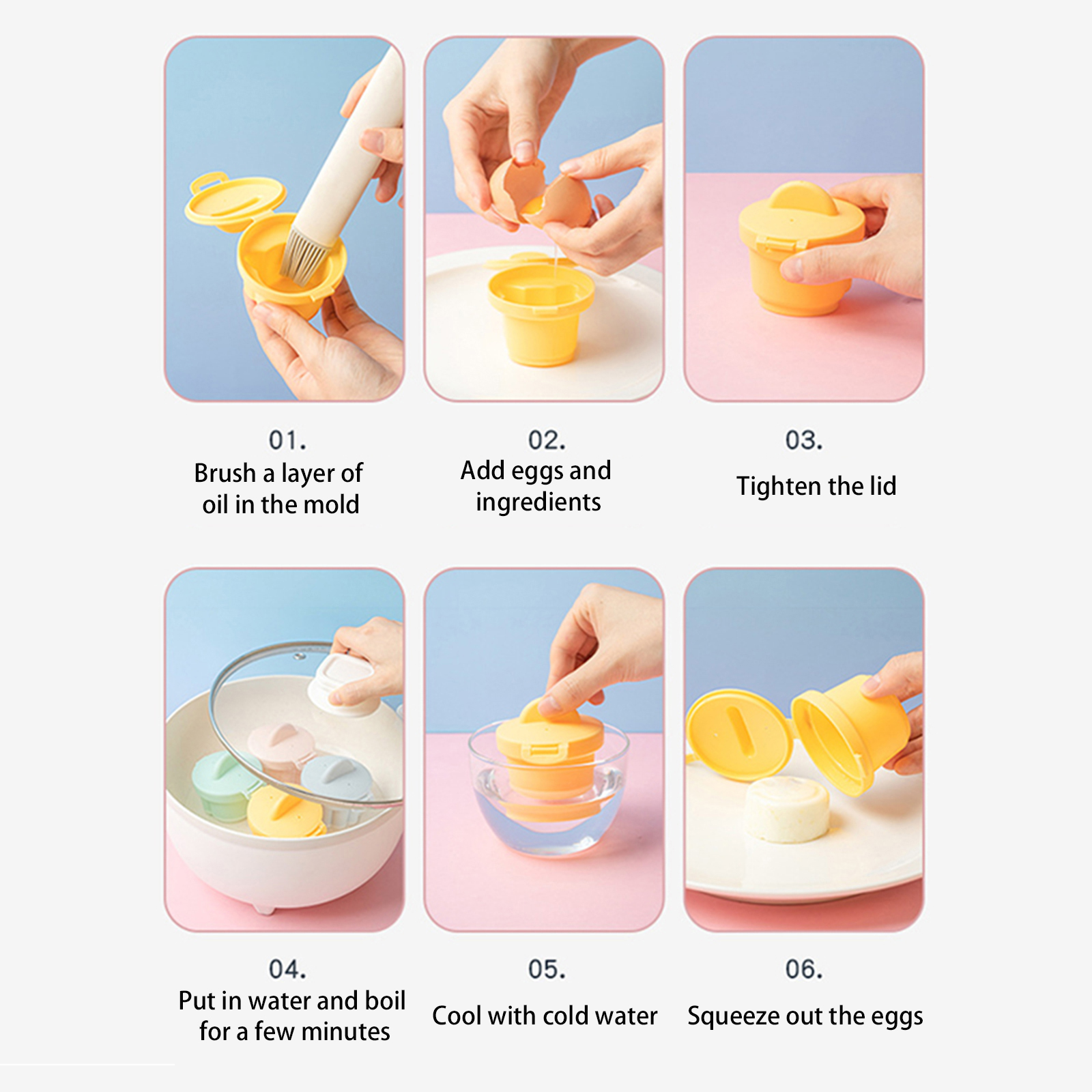 01.
Brush a layer of oil in the mold

02.
Add eggs and ingredients

03.
Tighten the lid

04.
Put in water and boil for a few minutes

05.
Cool with cold water

06.
Squeeze out the eggs