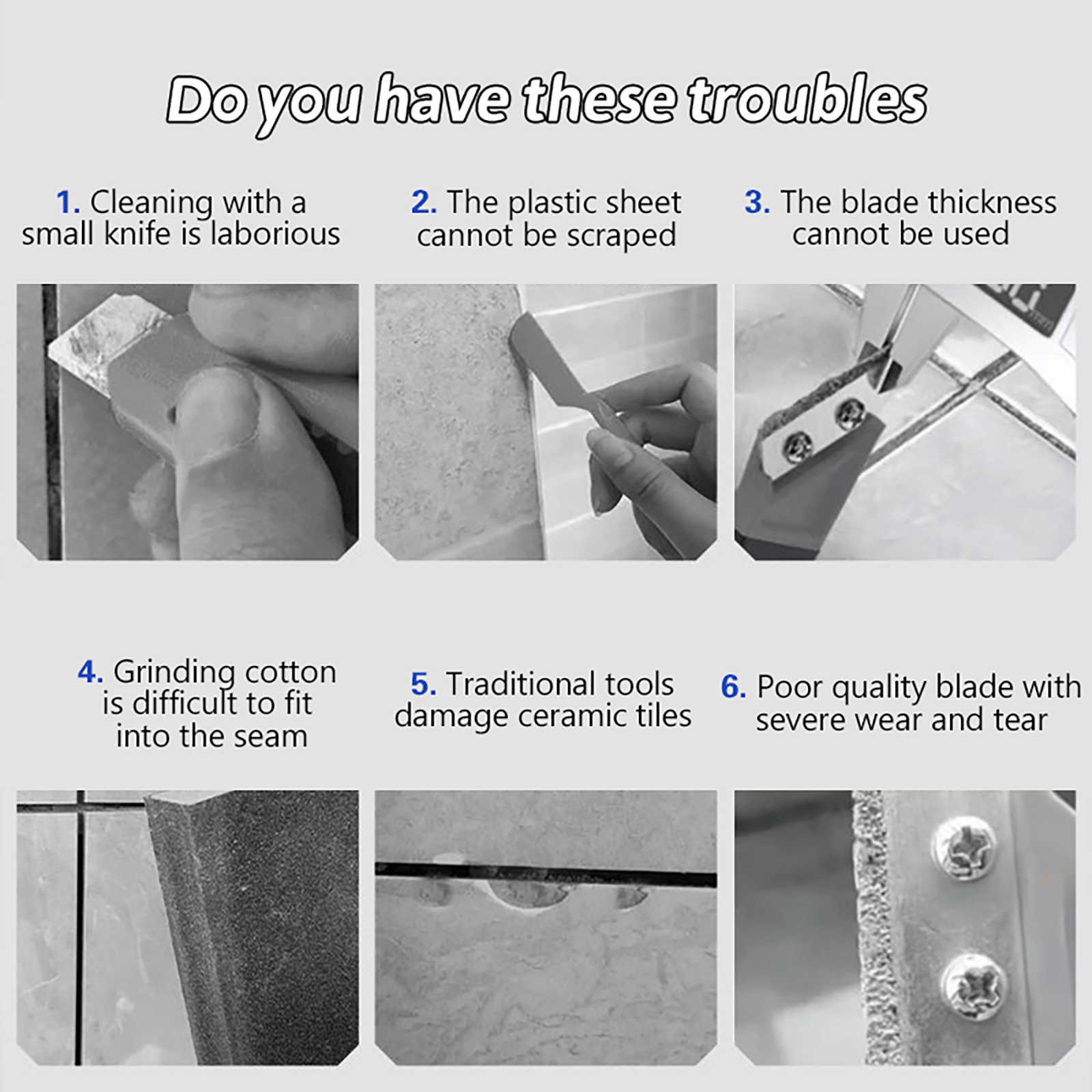 Do you have these troubles

1. Cleaning with a small knife is laborious

2. The plastic sheet cannot be scraped

3. The blade thickness cannot be used

4. Grinding cotton is difficult to fit into the seam

5. Traditional tools damage ceramic tiles

6. Poor quality blade with severe wear and tear