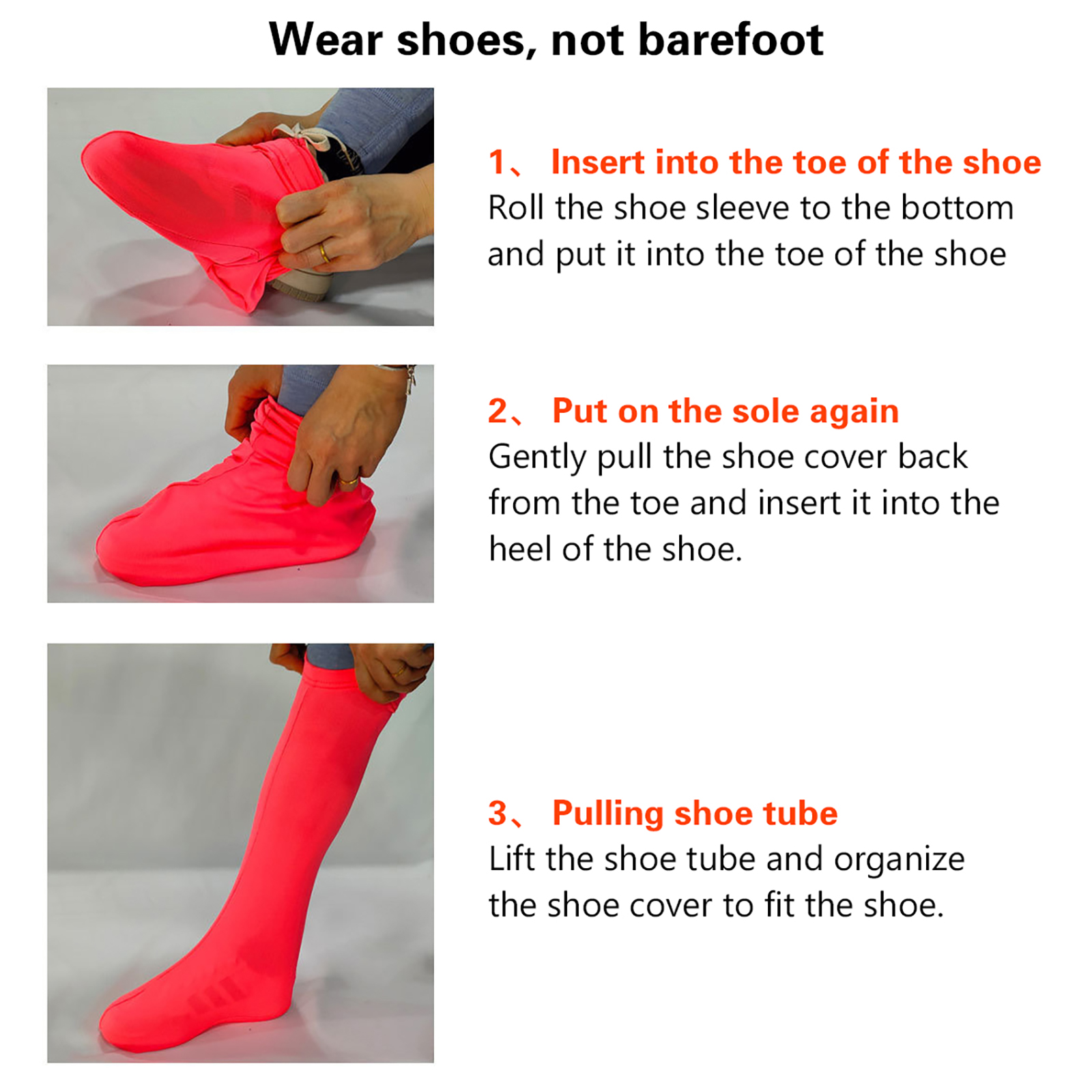 Wear shoes, not barefoot

1、 Insert into the toe of the shoe
Roll the shoe sleeve to the bottom and put it into the toe of the shoe

2、 Put on the sole again
Gently pull the shoe cover back from the toe and insert it into the heel of the shoe.

3、 Pulling shoe tube
Lift the shoe tube and organize the shoe cover to fit the shoe.