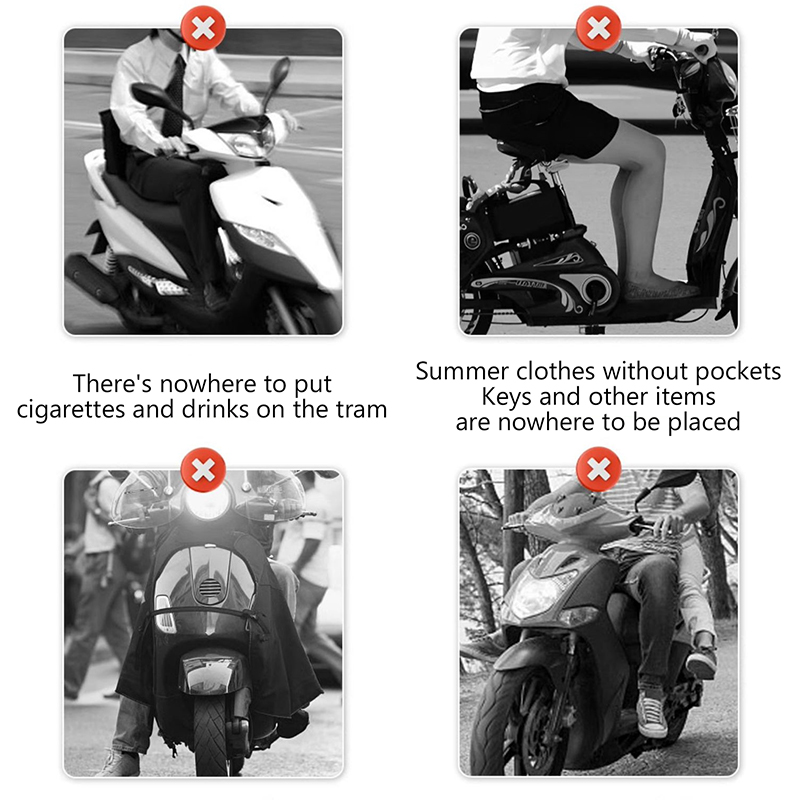 There's nowhere to put cigarettes and drinks on the tram

Summer clothes without pockets
Keys and other items
are nowhere to be placed