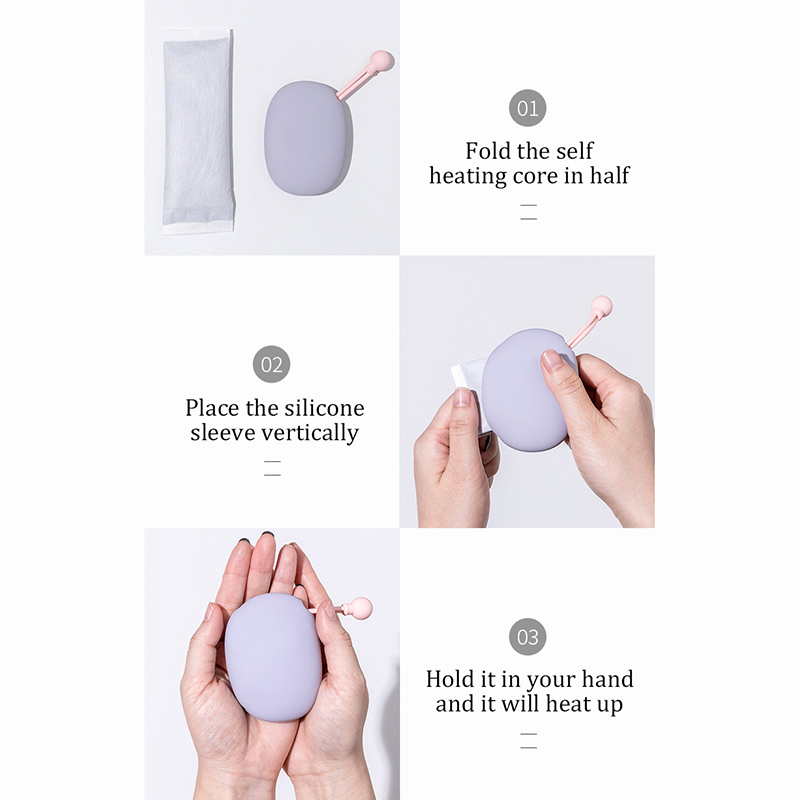 01

Fold the self heating core in half

02

Place the silicone sleeve vertically

03

Hold it in your hand and it will heat up