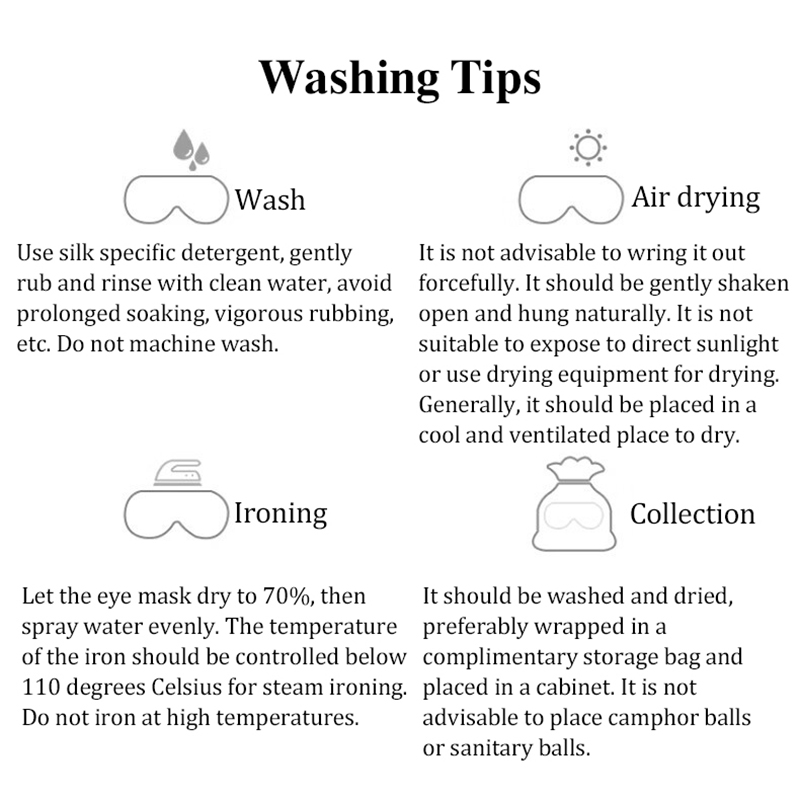 Washing Tips

Wash

Use silk specific detergent, gently rub and rinse with clean water, avoid prolonged soaking, vigorous rubbing, etc. Do not machine wash.

Air drying

It is not advisable to wring it out forcefully. It should be gently shaken open and hung naturally. It is not suitable to expose to direct sunlight or use drying equipment for drying. Generally, it should be placed in a cool and ventilated place to dry.

Ironing

Let the eye mask dry to 70%, then spray water evenly. The temperature of the iron should be controlled below 110 degrees Celsius for steam ironing. Do not iron at high temperatures.

Collection

It should be washed and dried, preferably wrapped in a complimentary storage bag and placed in a cabinet. It is not advisable to place camphor balls or sanitary balls.