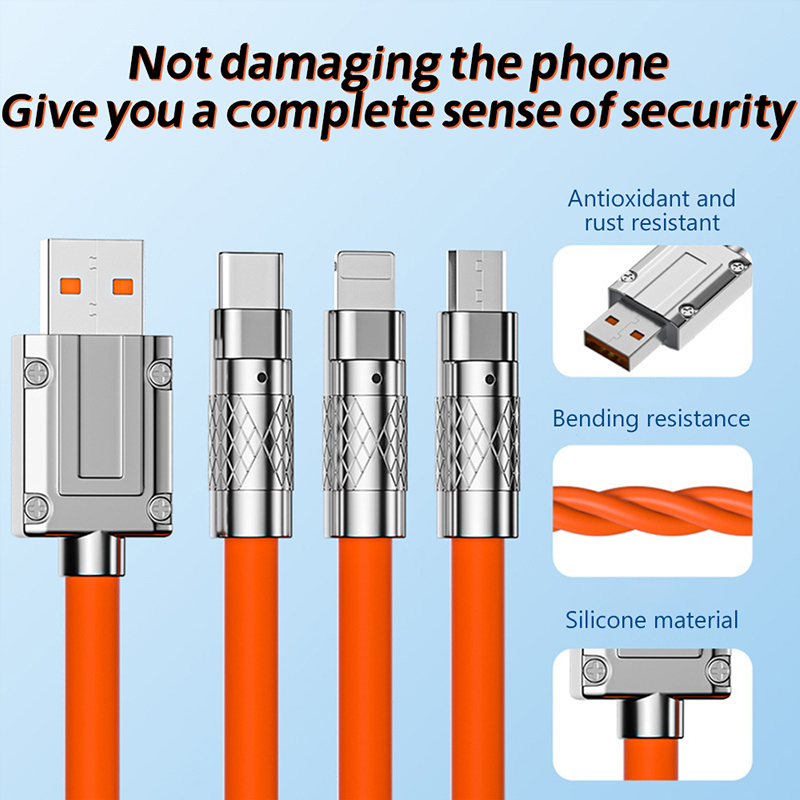 Not damaging the phone
Give you a complete sense of security

Antioxidant and rust resistant

Bending resistance

Silicone material