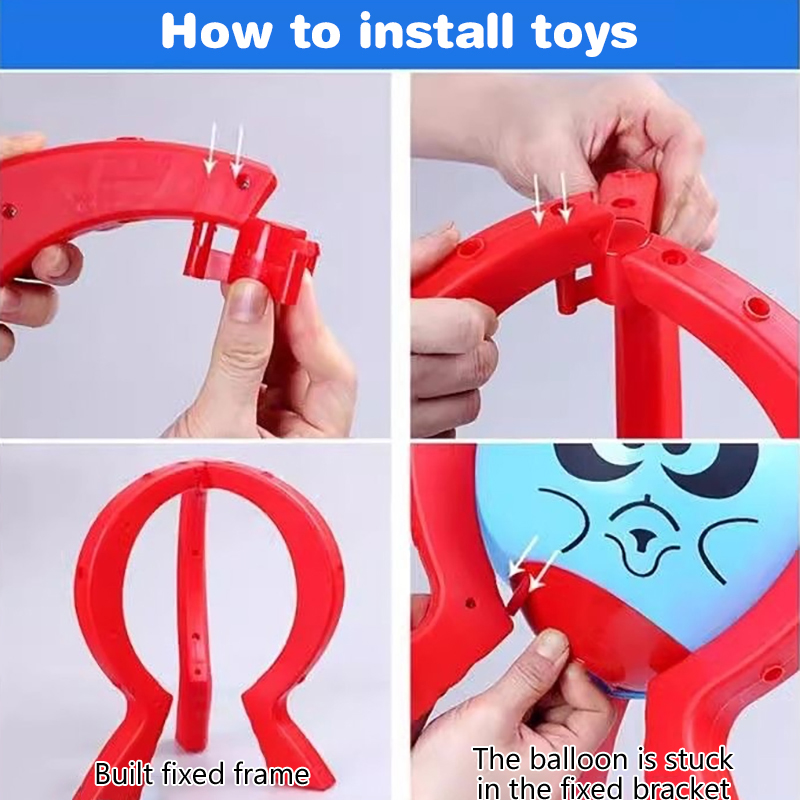 How to install toys

Built fixed frame

The balloon is stuck in the fixed bracket