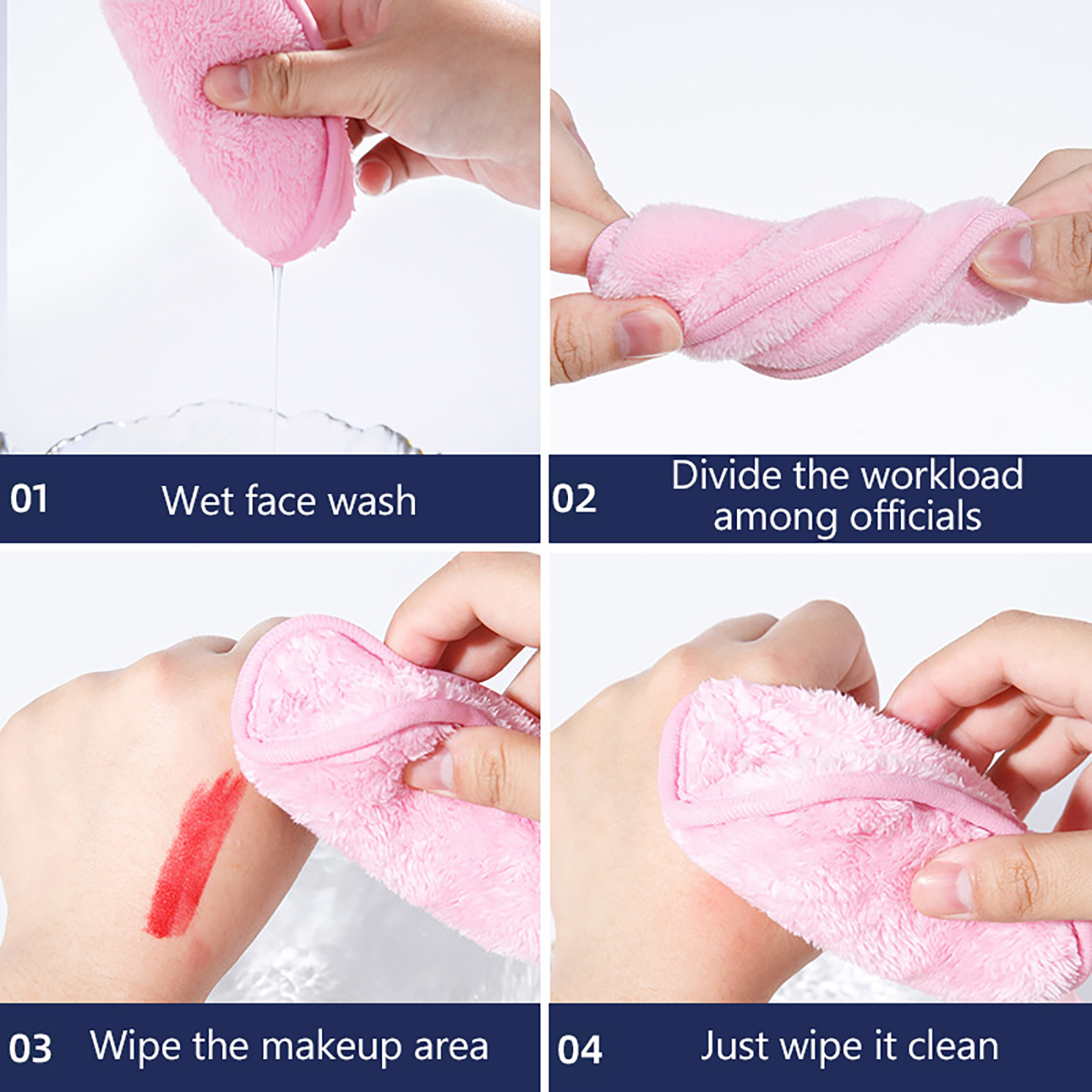 01 Wet face wash

02 Divide the workload among officials

03 Wipe the makeup area

04 Just wipe it clean