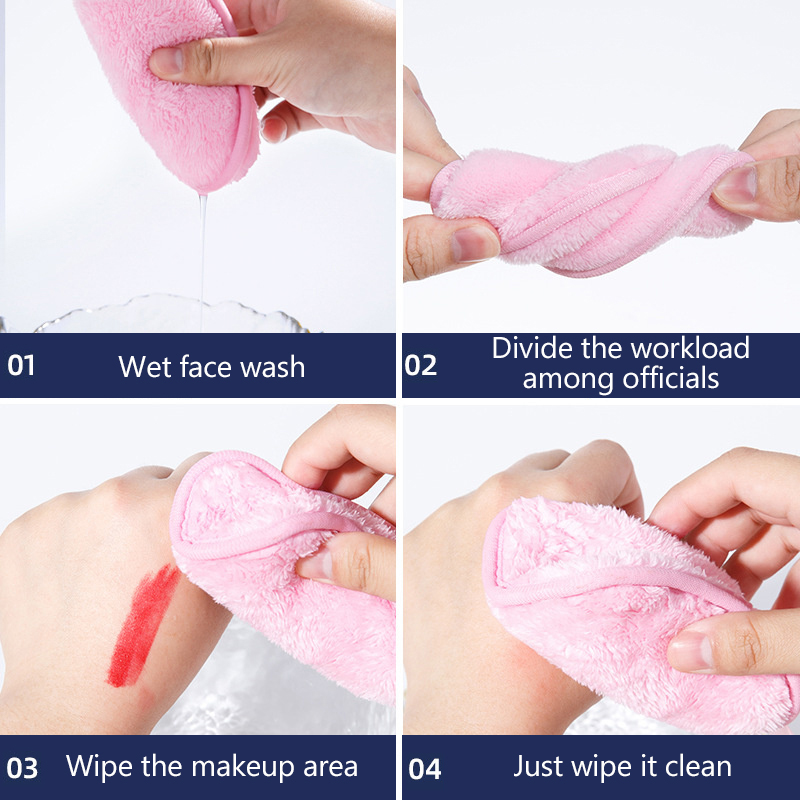 01 Wet face wash

02 Divide the workload among officials

03 Wipe the makeup area

04 Just wipe it clean