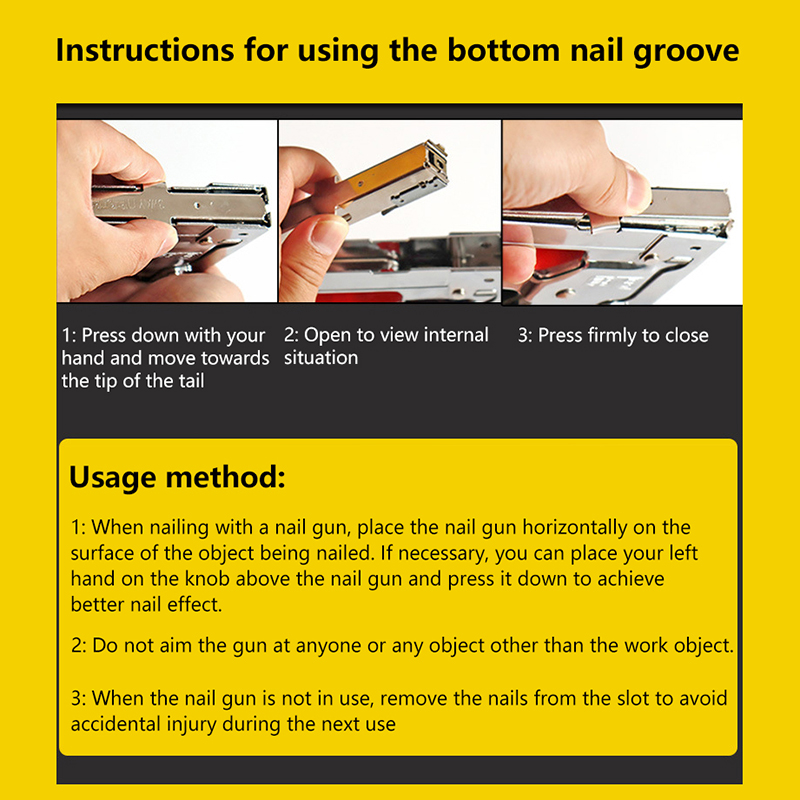 Instructions for using the bottom nail groove

1: Press down with your hand and move towards the tip of the tail

2: Open to view internal situation

3: Press firmly to close

Usage method:

1: When nailing with a nail gun, place the nail gun horizontally on the surface of the object being nailed. If necessary, you can place your left hand on the knob above the nail gun and press it down to achieve better nail effect.

2: Do not aim the gun at anyone or any object other than the work object.

3: When the nail gun is not in use, remove the nails from the slot to avoid accidental injury during the next use