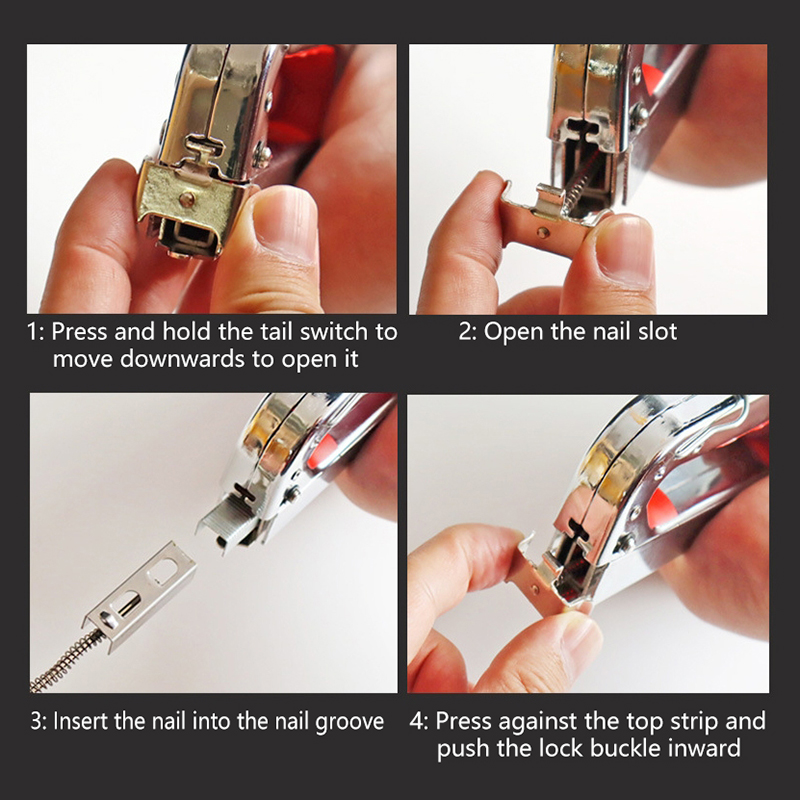 1: Press and hold the tail switch to move downwards to open it

2: Open the nail slot

3: Insert the nail into the nail groove

4: Press against the top strip and push the lock buckle inward