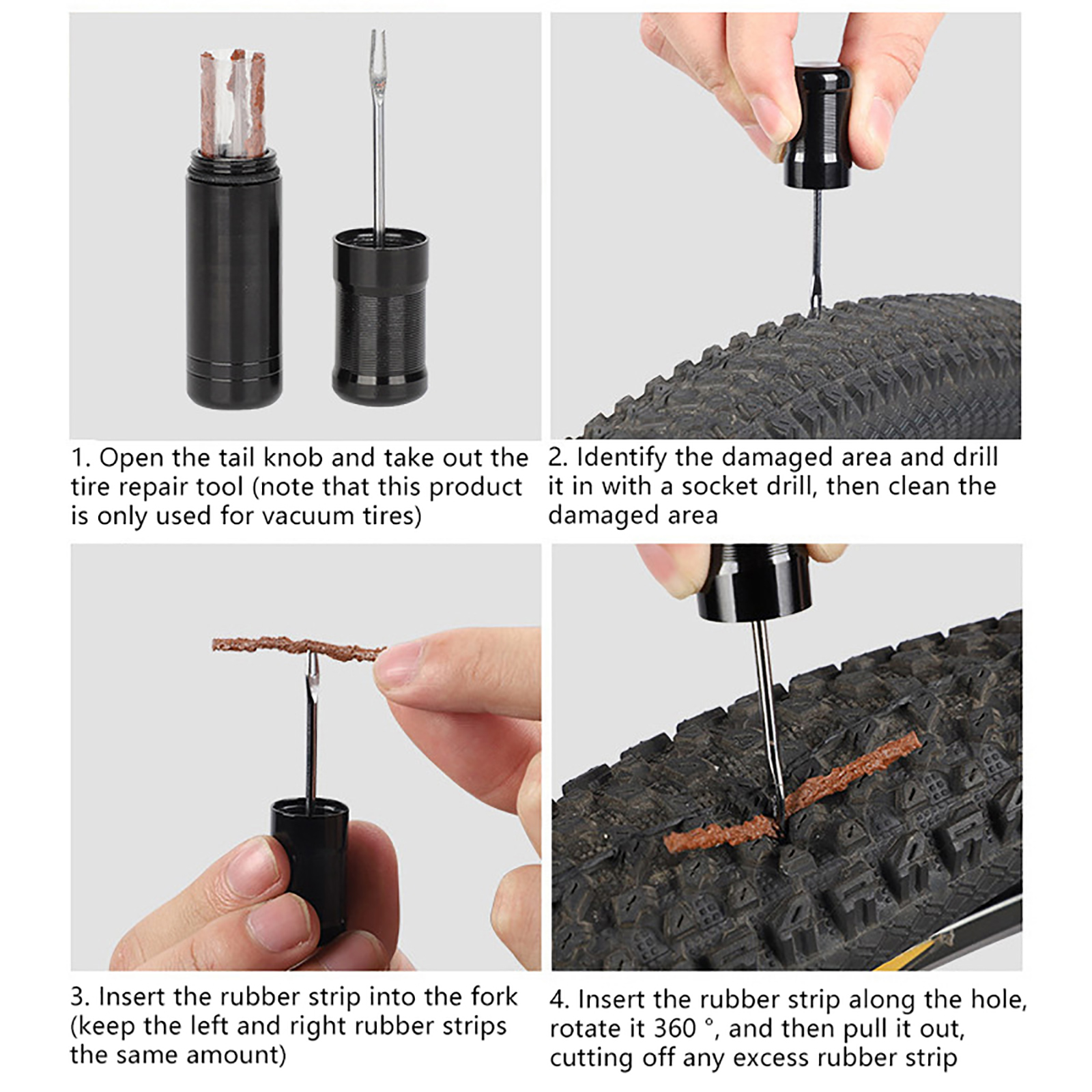 1. Open the tail knob and take out the tire repair tool (note that this product is only used for vacuum tires)

2. Identify the damaged area and drill it in with a socket drill, then clean the damaged area

3. Insert the rubber strip into the fork (keep the left and right rubber strips the same amount)

4. Insert the rubber strip along the hole, rotate it 360 °, and then pull it out, cutting off any excess rubber strip