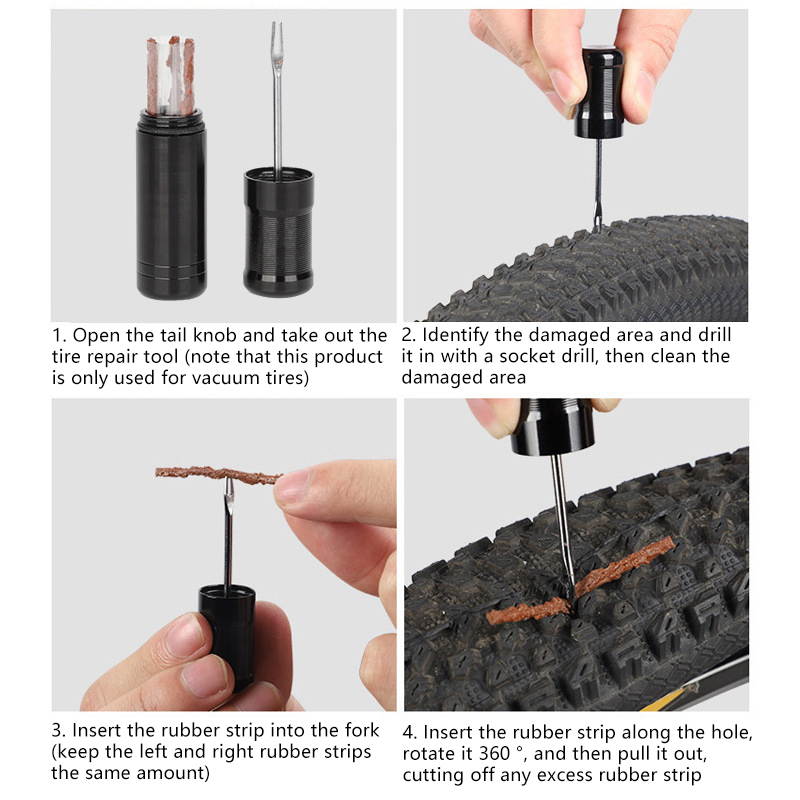 1. Open the tail knob and take out the tire repair tool (note that this product is only used for vacuum tires)

2. Identify the damaged area and drill it in with a socket drill, then clean the damaged area

3. Insert the rubber strip into the fork (keep the left and right rubber strips the same amount)

4. Insert the rubber strip along the hole, rotate it 360 °, and then pull it out, cutting off any excess rubber strip