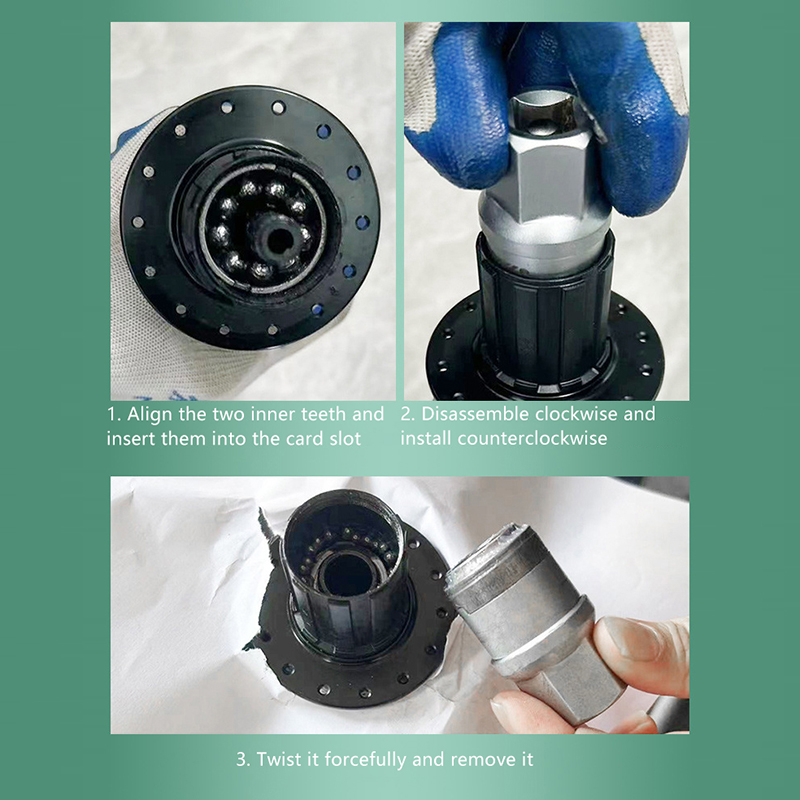 1. Align the two inner teeth and insert them into the card slot

2. Disassemble clockwise and install counterclockwise

3. Twist it forcefully and remove it