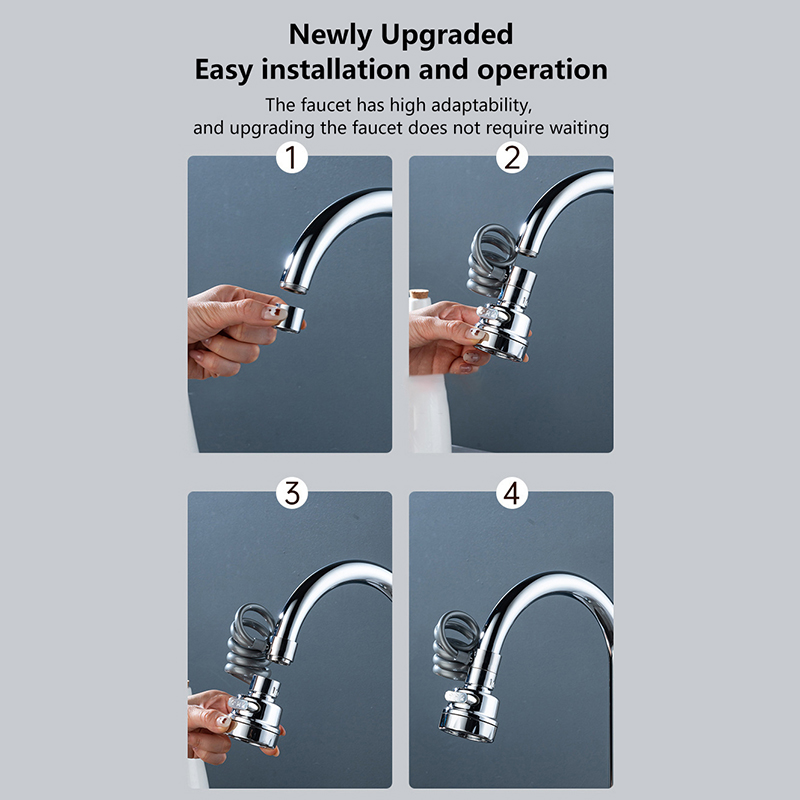 Newly Upgraded
Easy installation and operation

The faucet has high adaptability, and upgrading the faucet does not require waiting

1

2

3

4