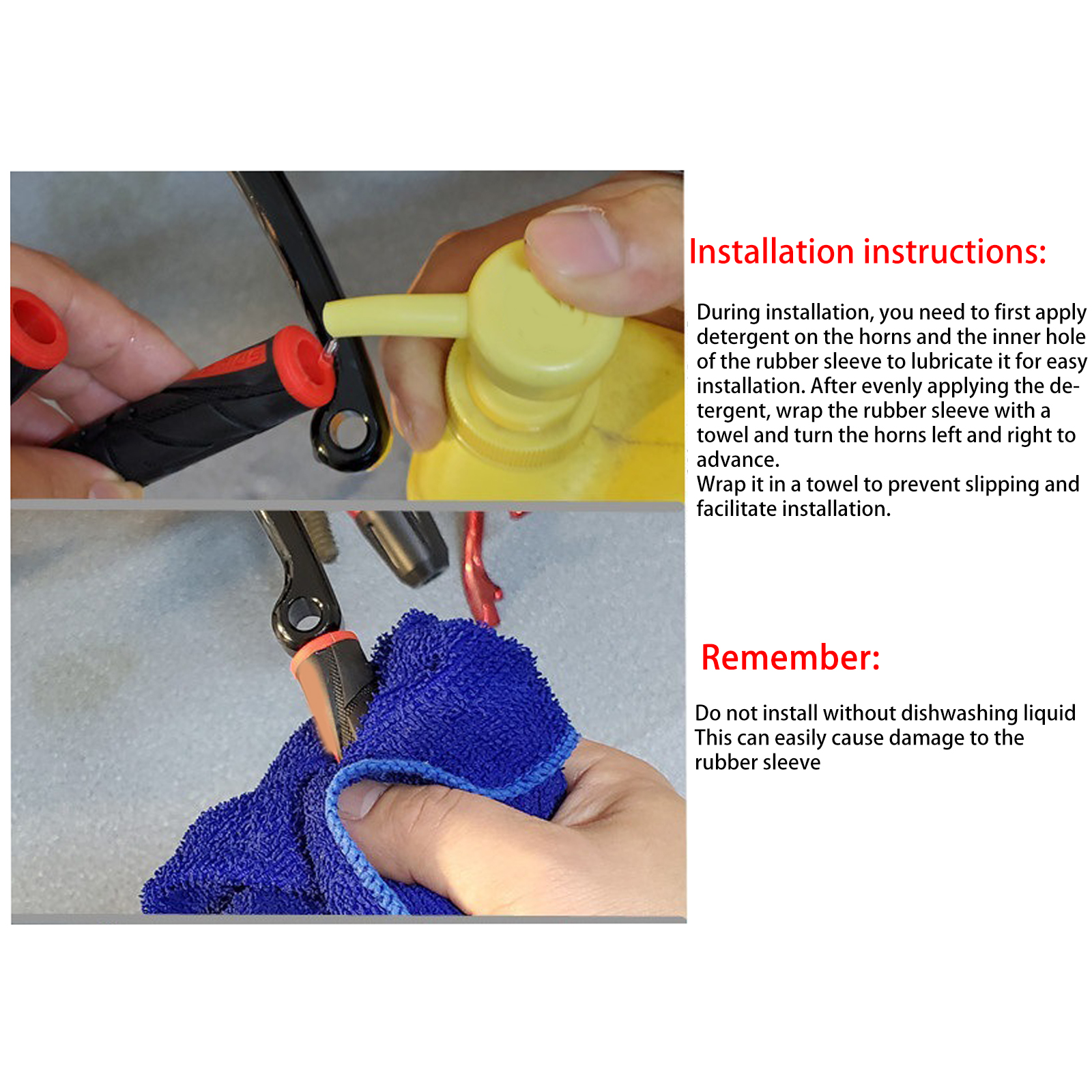 Installation instructions:

During installation, you need to first apply detergent on the horns and the inner hole of the rubber sleeve to lubricate it for easy installation. After evenly applying the detergent, wrap the rubber sleeve with a towel and turn the horns left and right to advance.
Wrap it in a towel to prevent slipping and facilitate installation.

Remember:

Do not install without dishwashing liquid
This can easily cause damage to the rubber sleeve