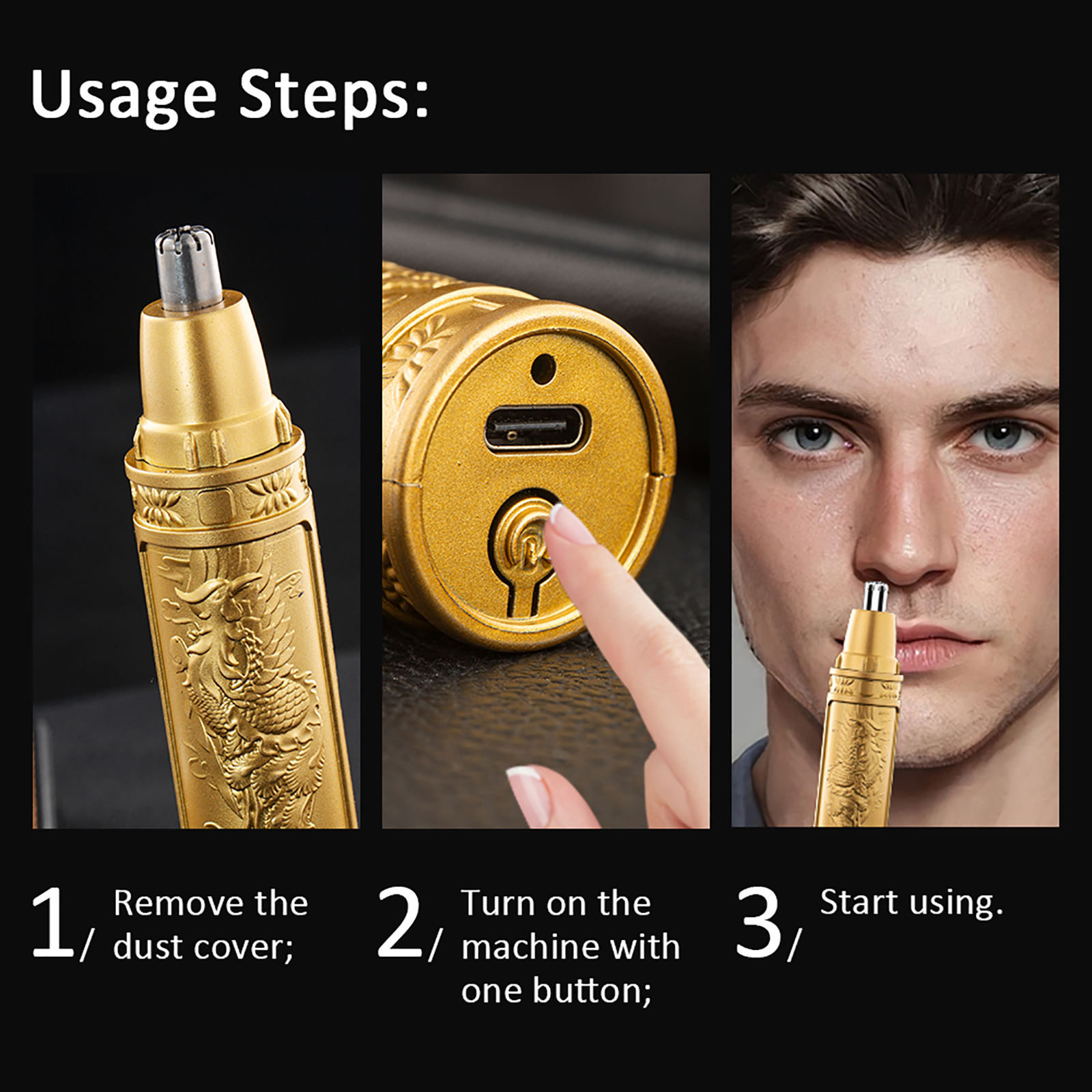 Usage Steps:

1/ Remove the dust cover;

2/ Turn on the machine with one button;

3/ Start using.