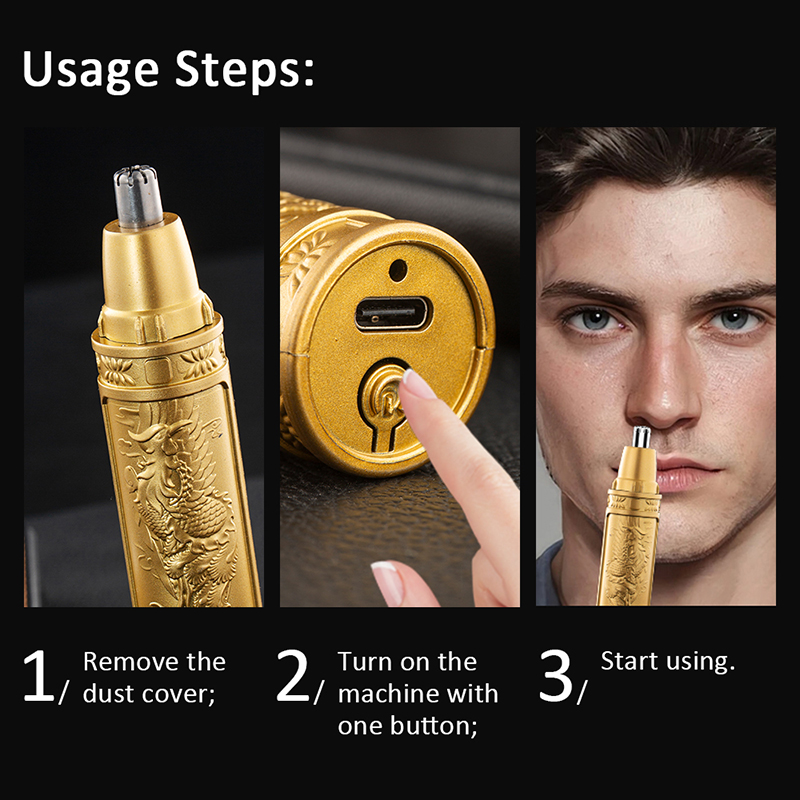 Usage Steps:

1/ Remove the dust cover;

2/ Turn on the machine with one button;

3/ Start using.