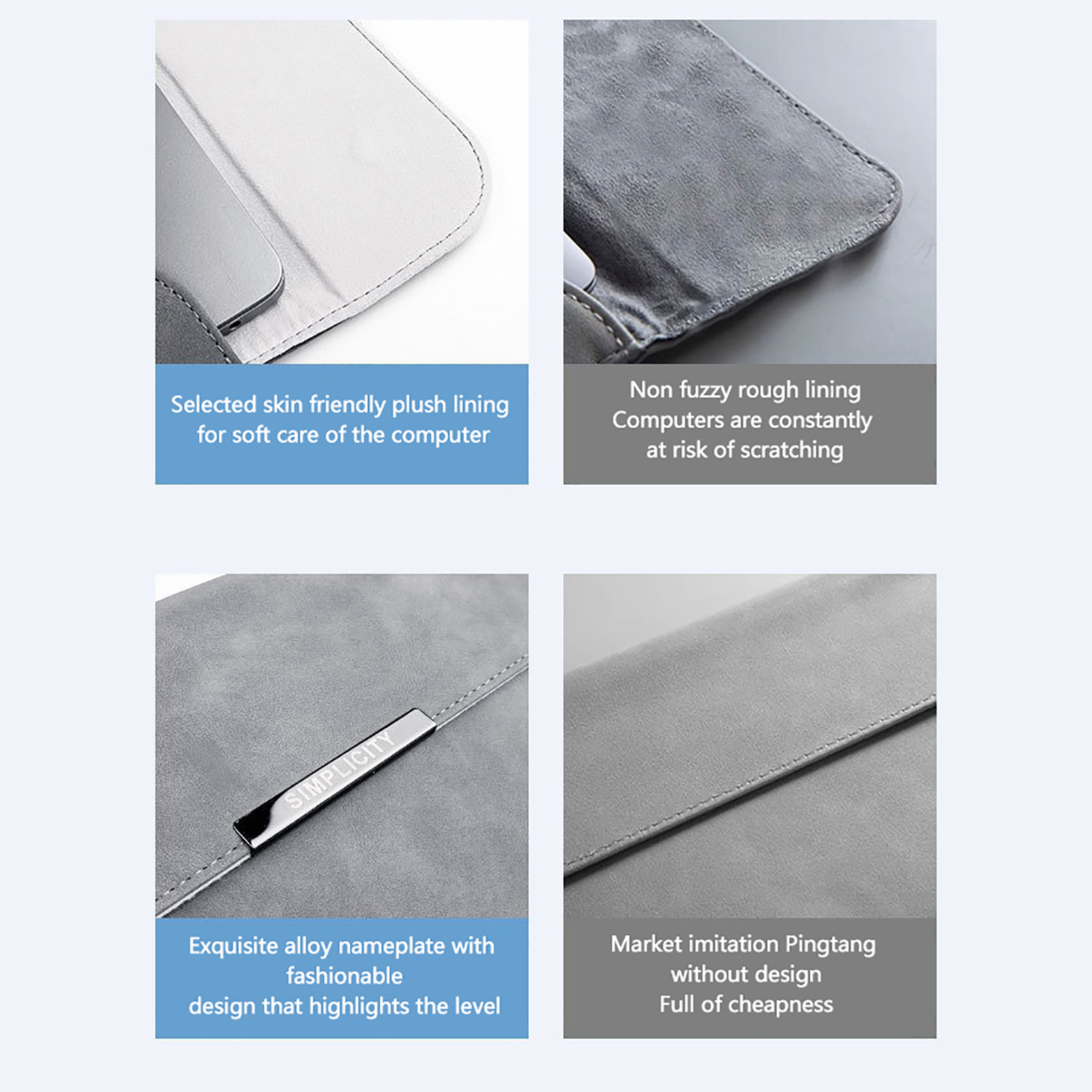 Selected skin friendly plush lining for soft care of the computer

Non fuzzy rough lining
Computers are constantly at risk of scratching

SIMPLICITY

Exquisite alloy nameplate with fashionable design that highlights the level

Market imitation Pingtang without design
Full of cheapness