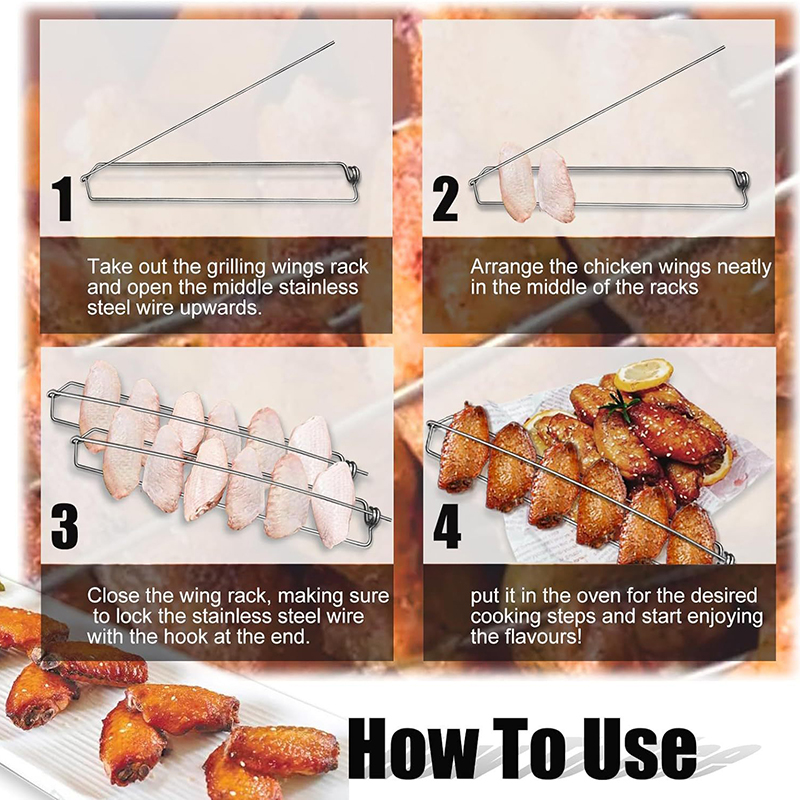 1

Take out the grilling wings rack and open the middle stainless steel wire upwards.

2

Arrange the chicken wings neatly in the middle of the racks

3

Close the wing rack, making sure to lock the stainless steel wire with the hook at the end.

4

put it in the oven for the desired cooking steps and start enjoying the flavours!

How To Use