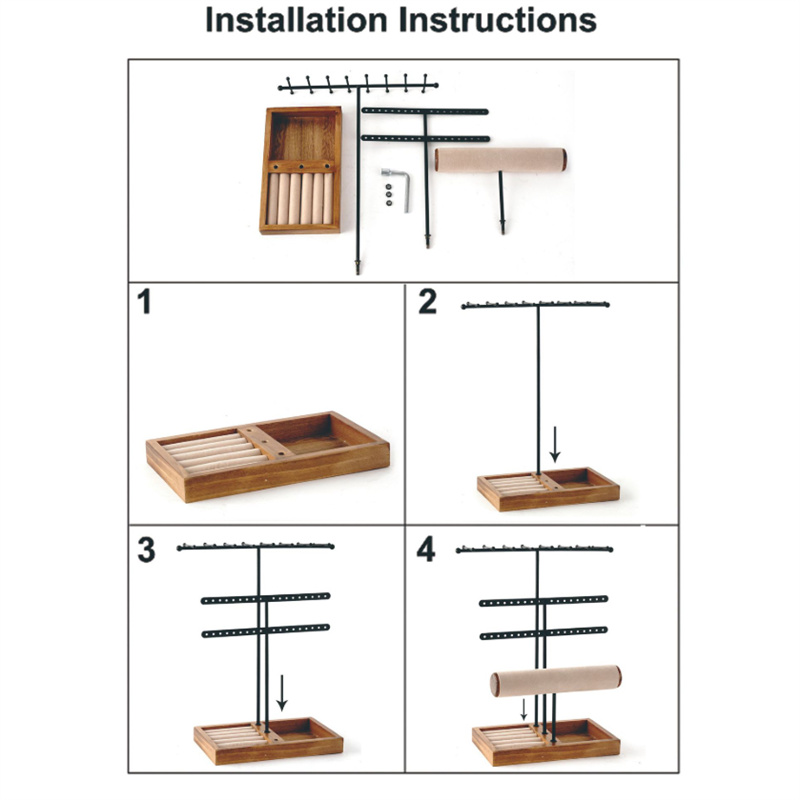 Installation Instructions

1

2

3

4