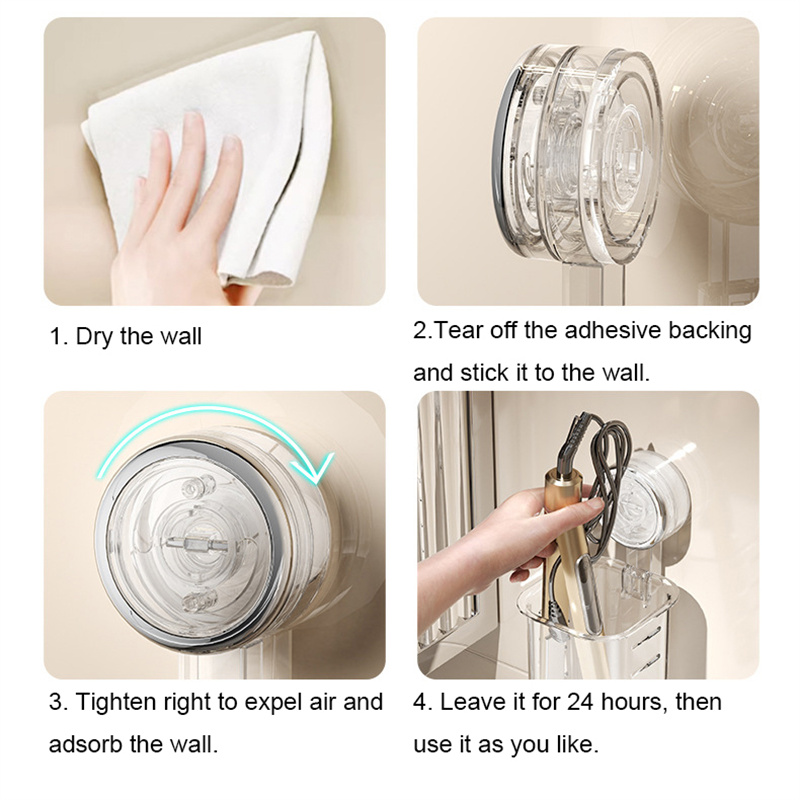 1. Dry the wall

2.Tear off the adhesive backing and stick it to the wall.

3. Tighten right to expel air and adsorb the wall.

4. Leave it for 24 hours, then use it as you like.