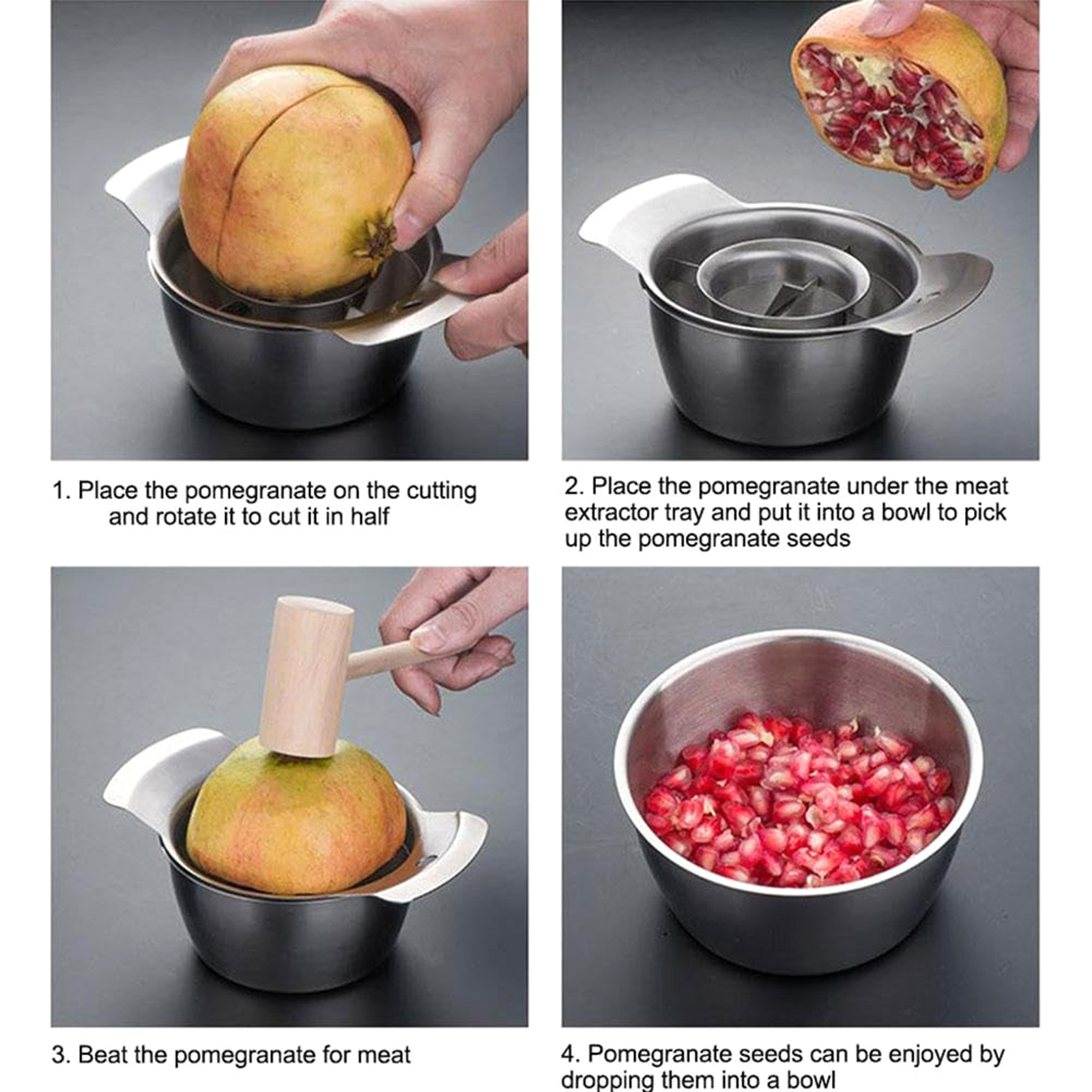 1. Place the pomegranate on the cutting and rotate it to cut it in half

2. Place the pomegranate under the meat extractor tray and put it into a bowl to pick up the pomegranate seeds

3. Beat the pomegranate for meat

4. Pomegranate seeds can be enjoyed by dropping them into a bowl