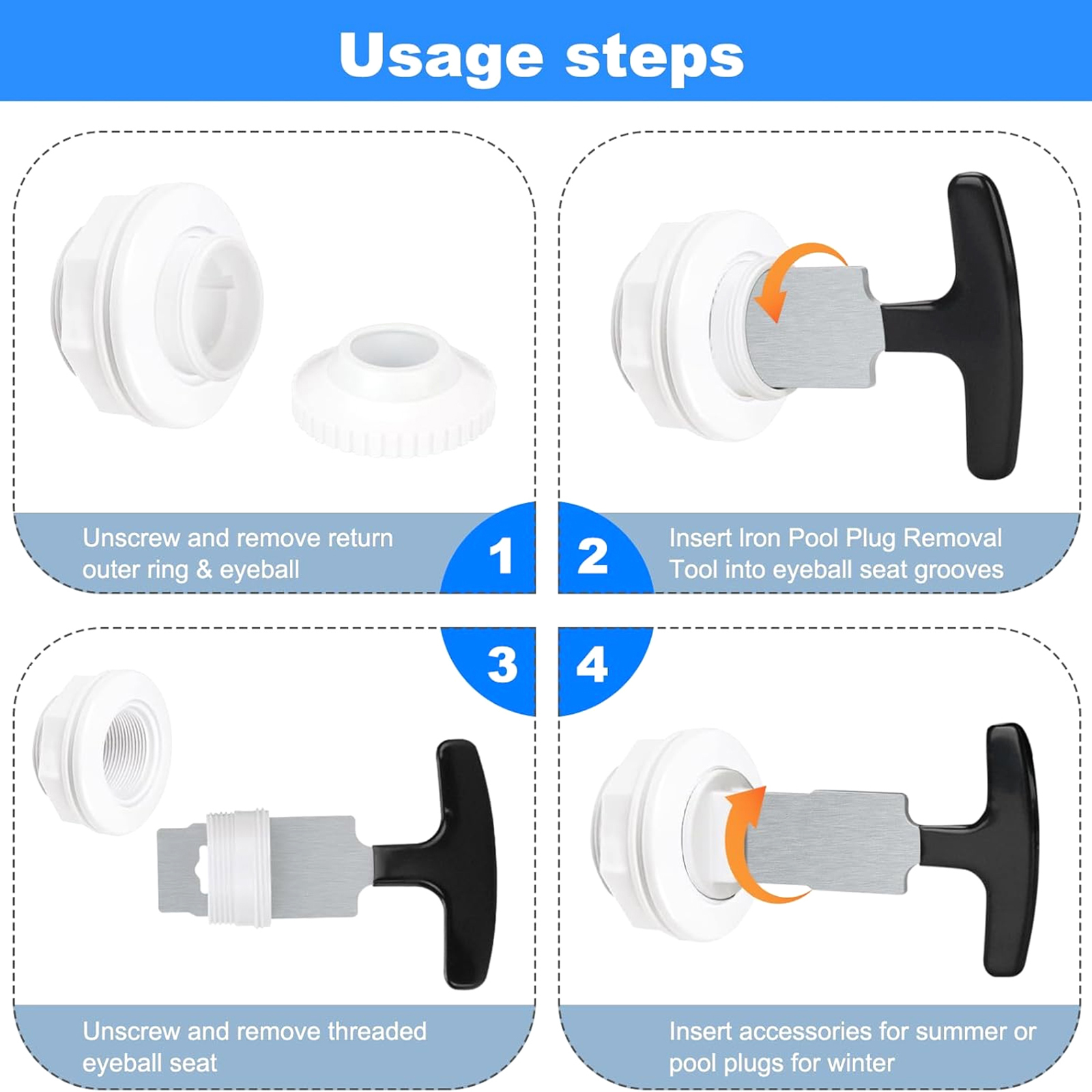 Usage steps

Unscrew and remove return outer ring & eyeball

1

2

Insert Iron Pool Plug Removal Tool into eyeball seat grooves

3

4

Unscrew and remove threaded eyeball seat

Insert accessories for summer or pool plugs for winter