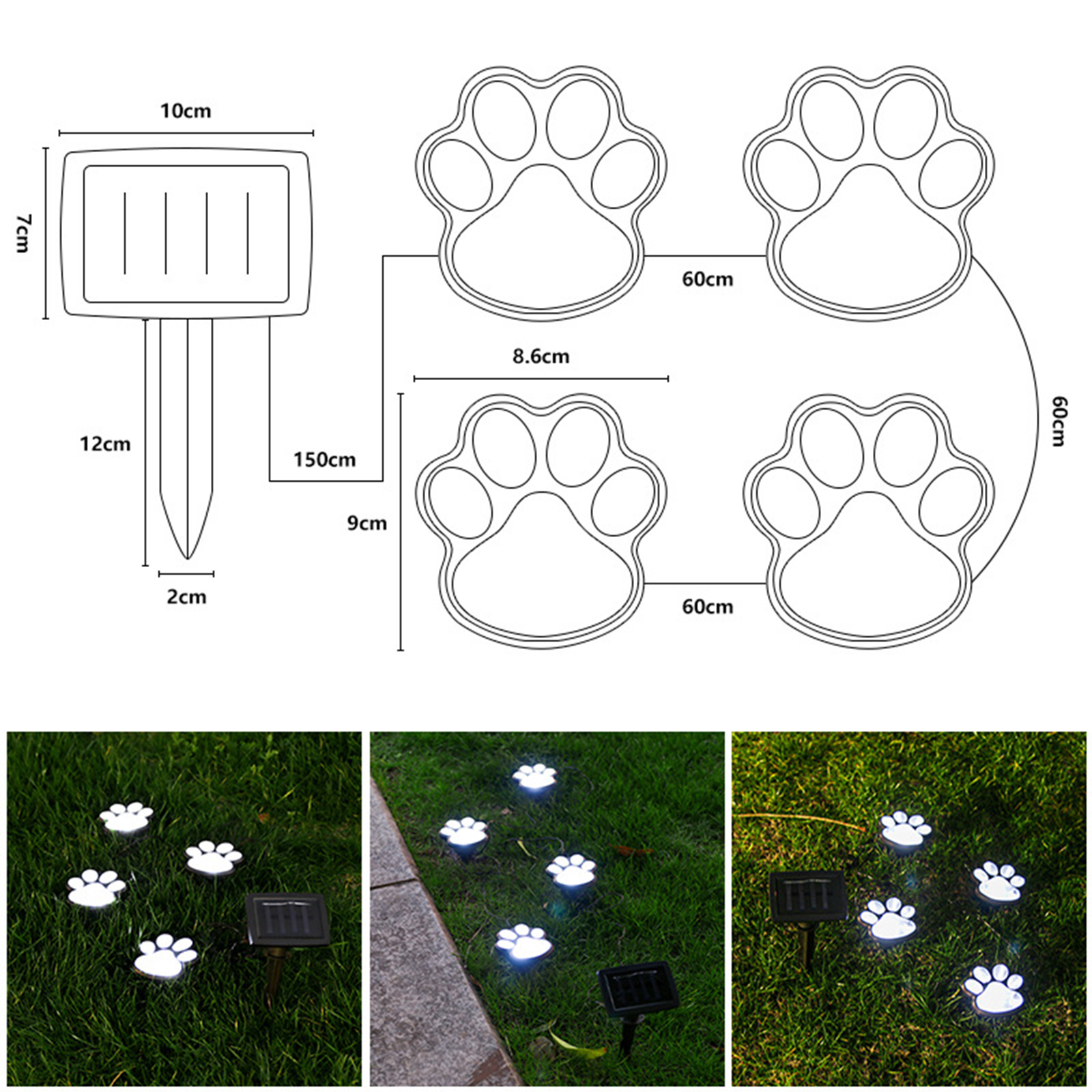 10cm

7cm

12cm

2cm

150cm

60cm

8.6cm

9cm

60cm

60cm