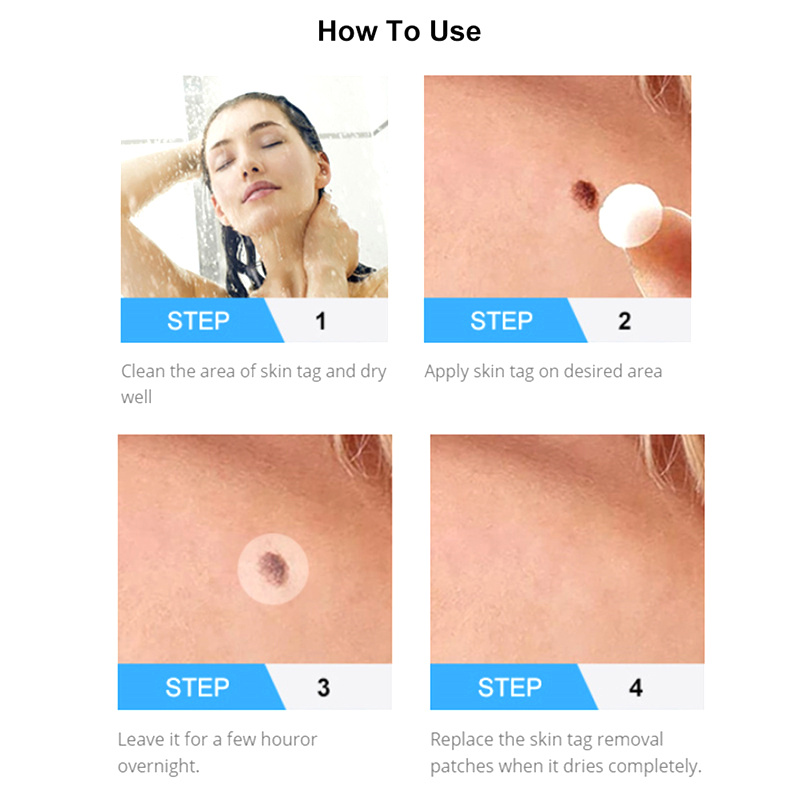 How To Use

STEP 1

Clean the area of skin tag and dry well

STEP 2

Apply skin tag on desired area

STEP 3

Leave it for a few houror overnight.

STEP 4

Replace the skin tag removal patches when it dries completely.