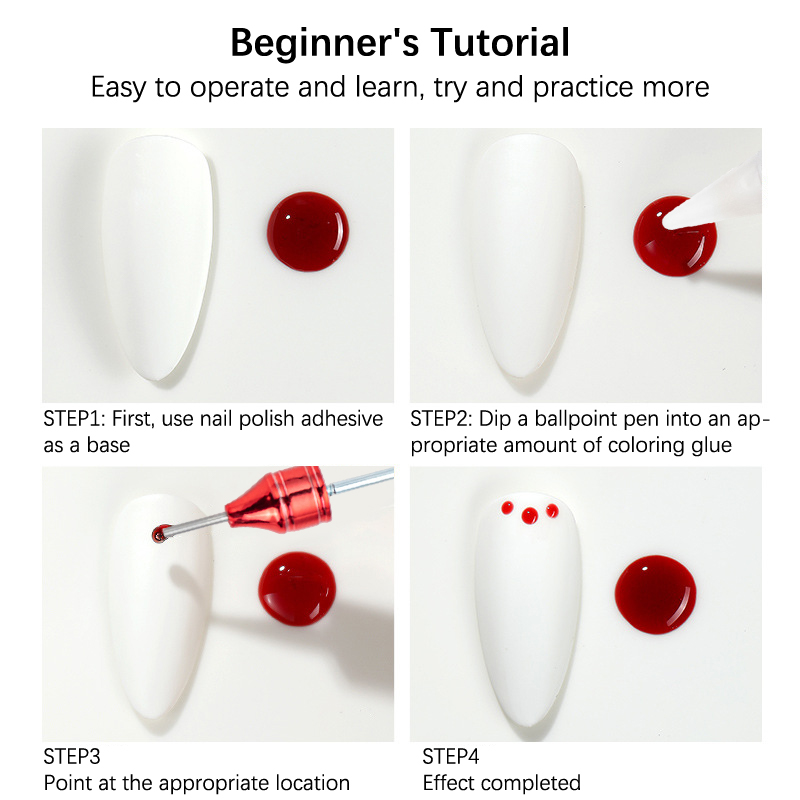 Beginner's Tutorial

Easy to operate and learn, try and practice more

STEP1: First, use nail polish adhesive as a base

STEP2: Dip a ballpoint pen into an appropriate amount of coloring glue

STEP3
Point at the appropriate location

STEP4
Effect completed