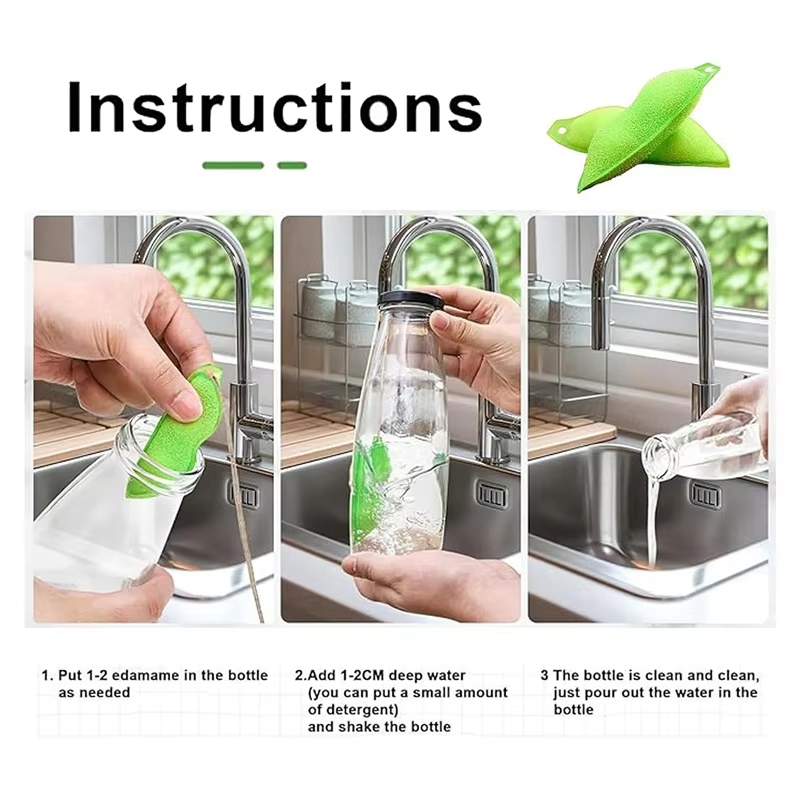 Instructions

1. Put 1-2 edamame in the bottle as needed

2.Add 1-2CM deep water (you can put a small amount of detergent) and shake the bottle

3 The bottle is clean and clean, just pour out the water in the bottle