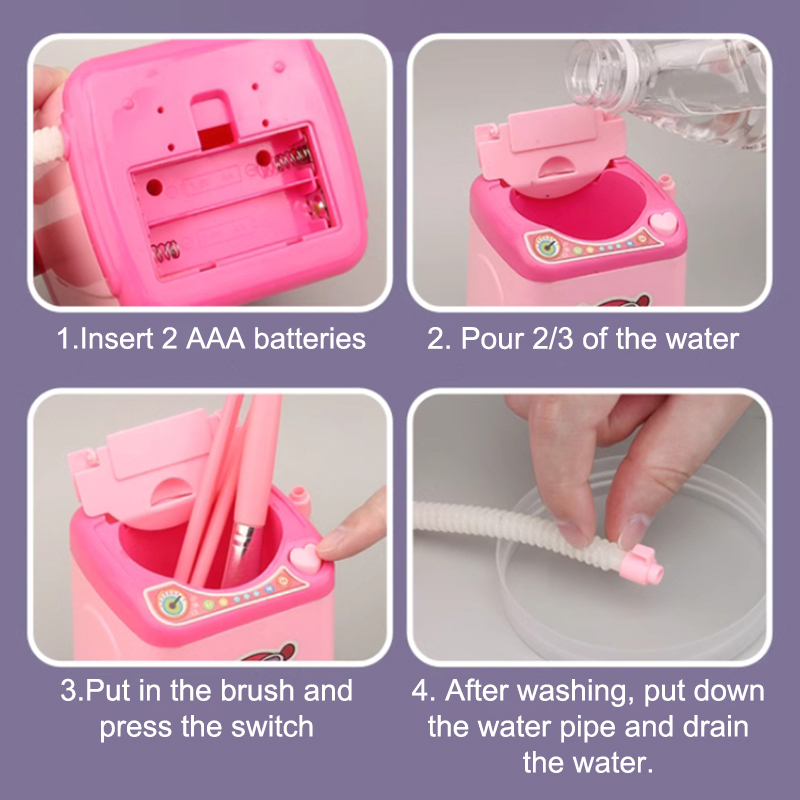 1.Insert 2 AAA batteries

2. Pour 2/3 of the water

3.Put in the brush and press the switch

4. After washing, put down the water pipe and drain the water.