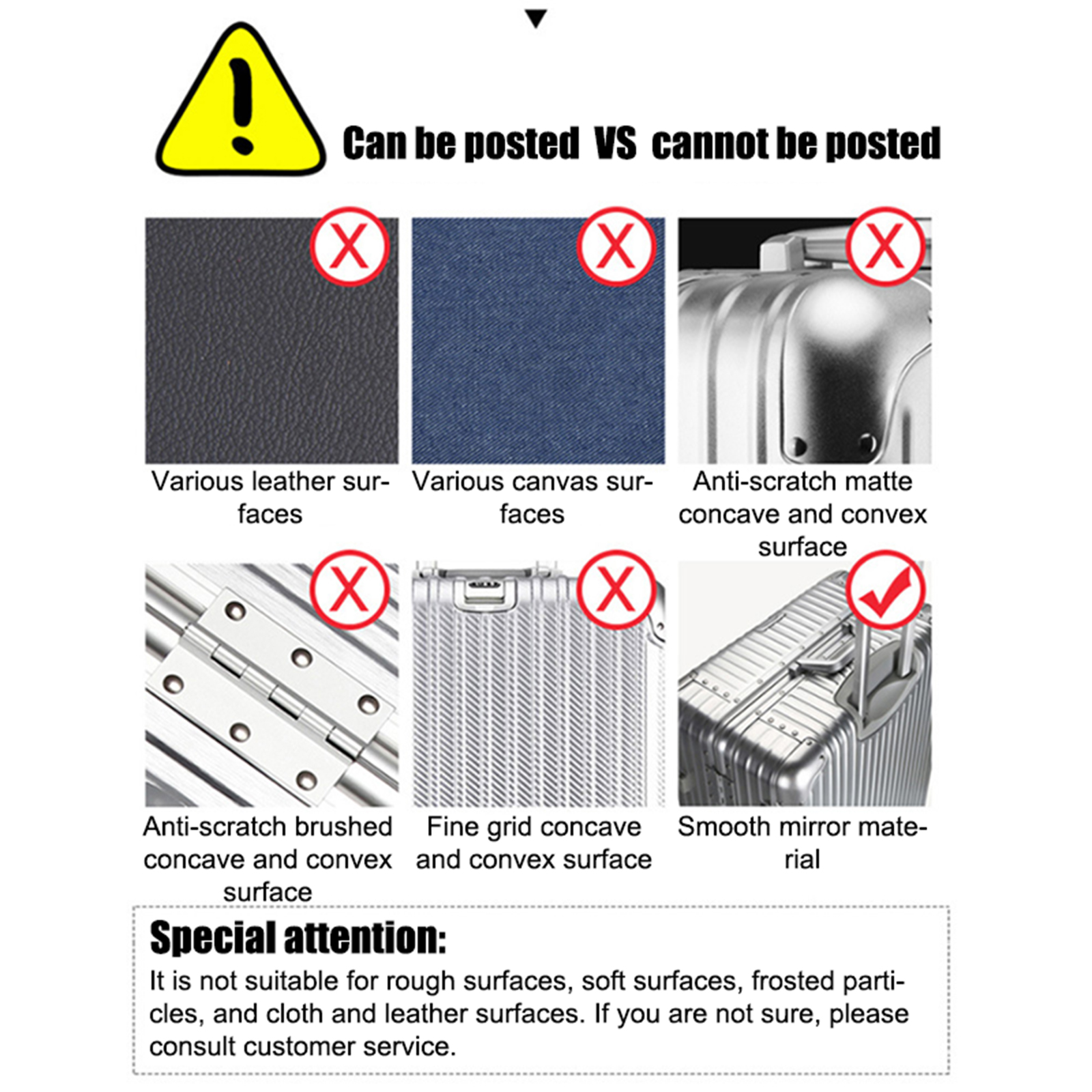 Can be posted VS cannot be posted

Various leather surfaces

Various canvas surfaces

Anti-scratch matte concave and convex surface

Anti-scratch brushed concave and convex surface

Fine grid concave and convex surface

Smooth mirror material

Special attention:

It is not suitable for rough surfaces, soft surfaces, frosted particles, and cloth and leather surfaces. If you are not sure, please consult customer service.