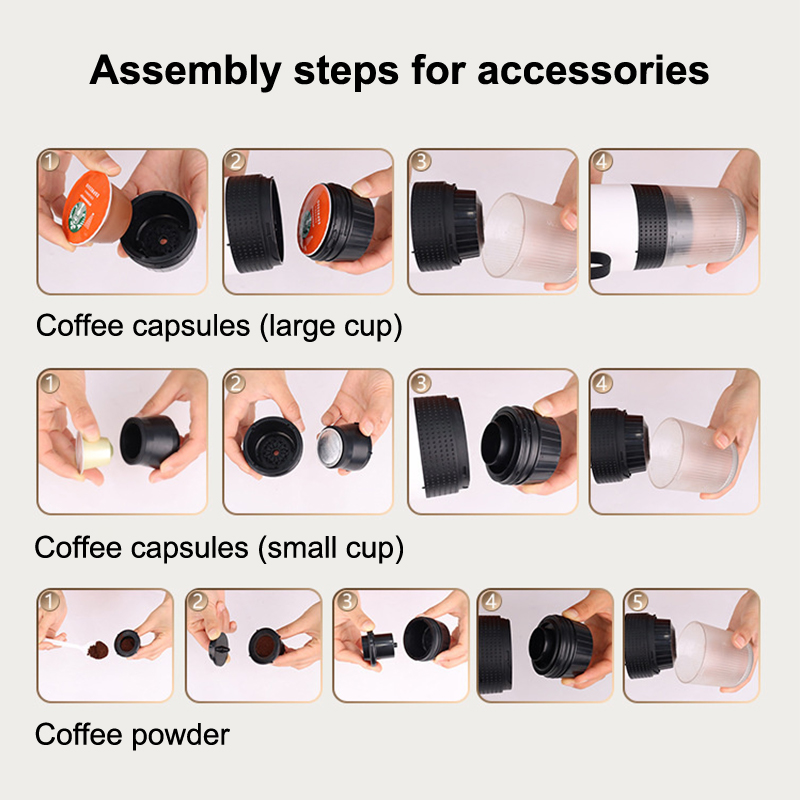 Assembly steps for accessories

1 2 3 4

Coffee capsules (large cup)

1 2 3 4

Coffee capsules (small cup)

1 2 3 4 5

Coffee powder