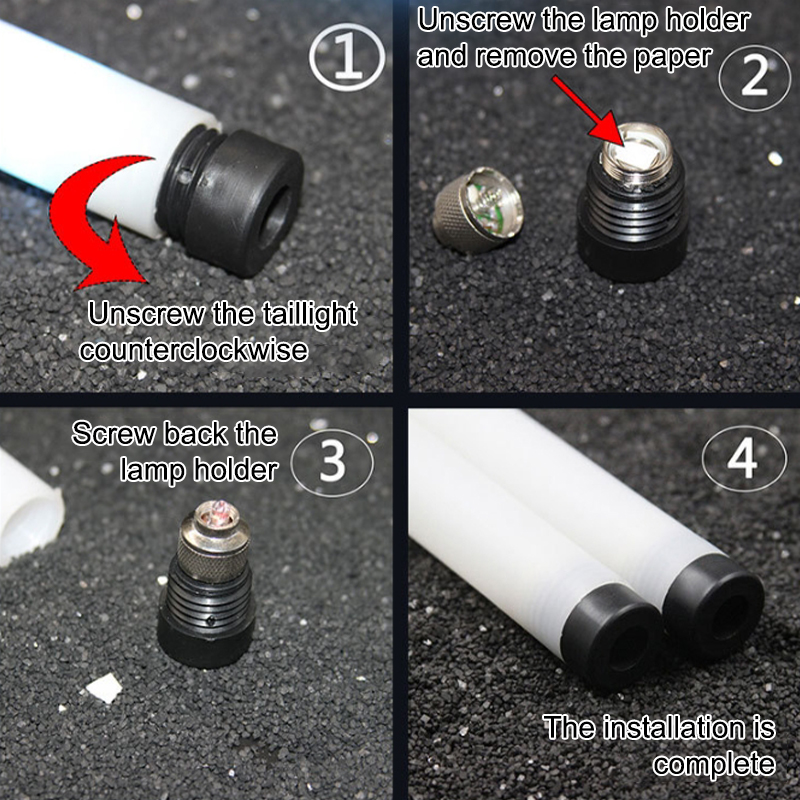 1

Unscrew the taillight counterclockwise

Unscrew the lamp holder and remove the paper

2

Screw back the lamp holder

3

4

The installation is complete