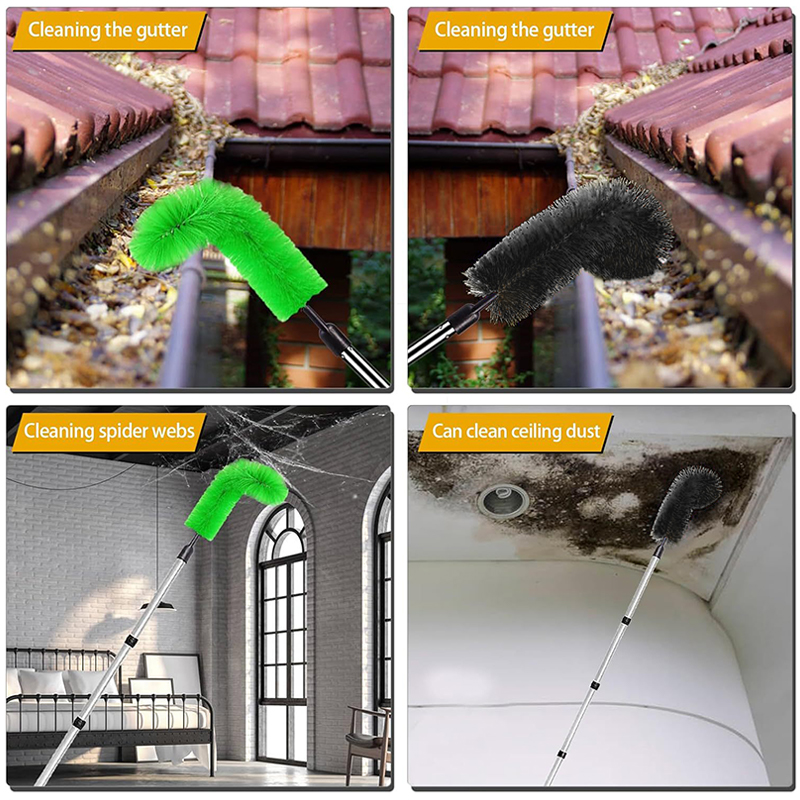 Cleaning the gutter

Cleaning the gutter

Cleaning spider webs

Can clean ceiling dust