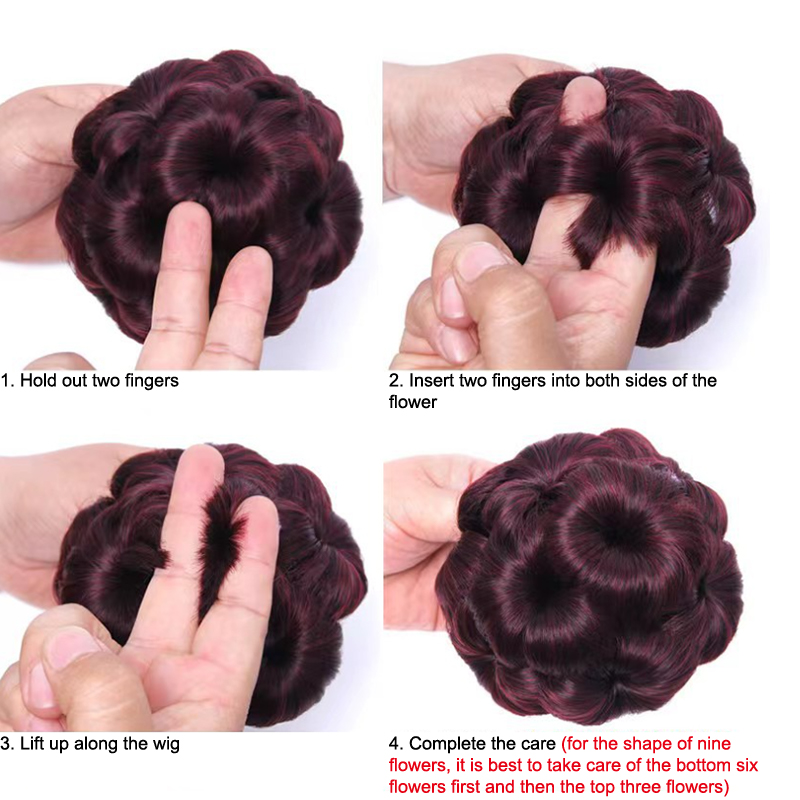 1. Hold out two fingers

2. Insert two fingers into both sides of the flower

3. Lift up along the wig

4. Complete the care (for the shape of nine flowers, it is best to take care of the bottom six flowers first and then the top three flowers)