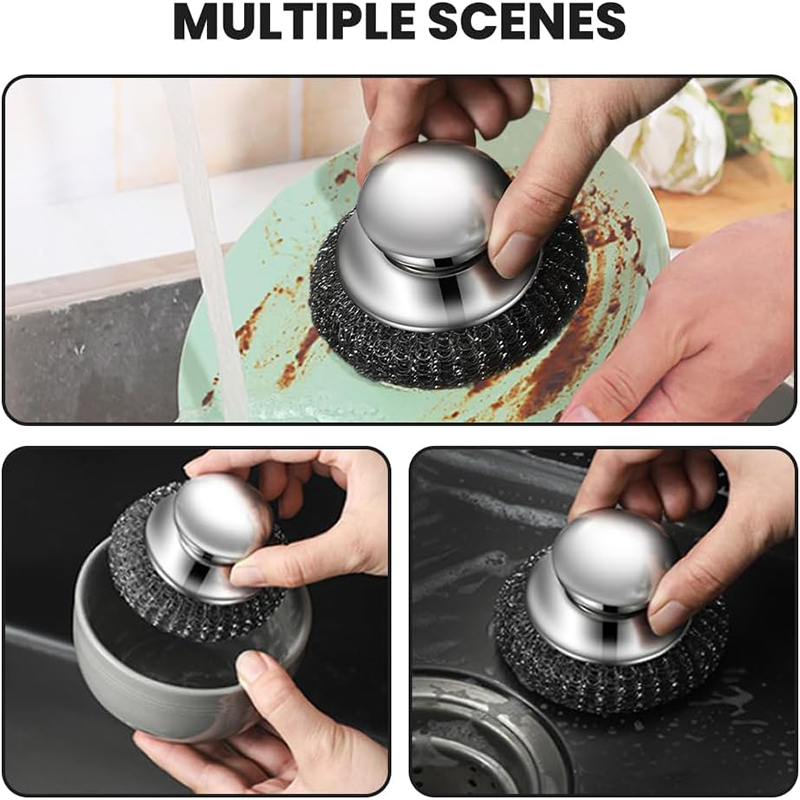 MULTIPLE SCENES