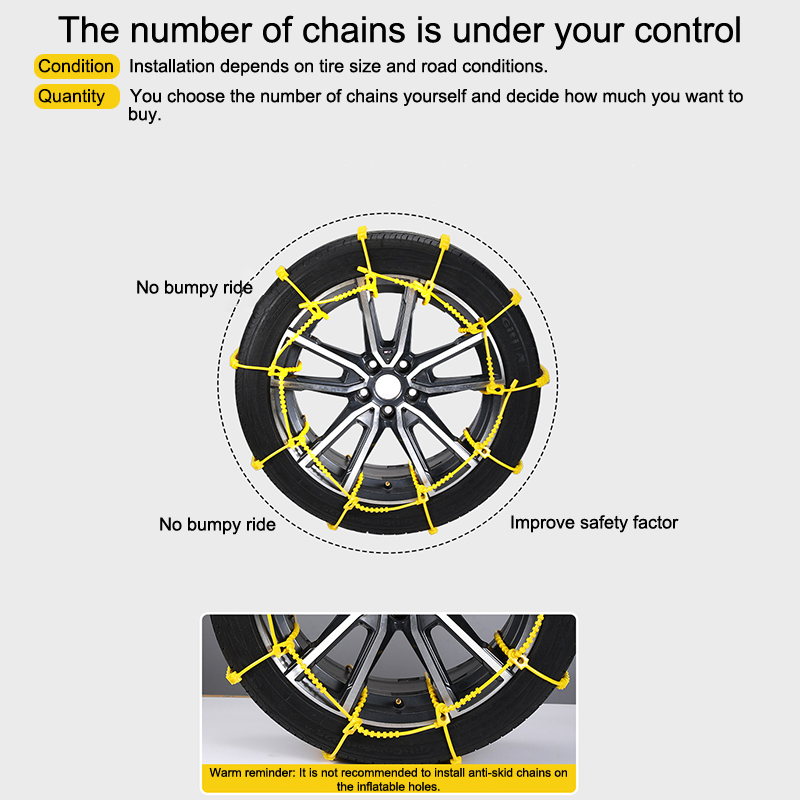 The number of chains is under your control

Condition Installation depends on tire size and road conditions.

Quantity You choose the number of chains yourself and decide how much you want to buy.

No bumpy ride

No bumpy ride

Improve safety factor

Warm reminder: It is not recommended to install anti-skid chains on the inflatable holes.